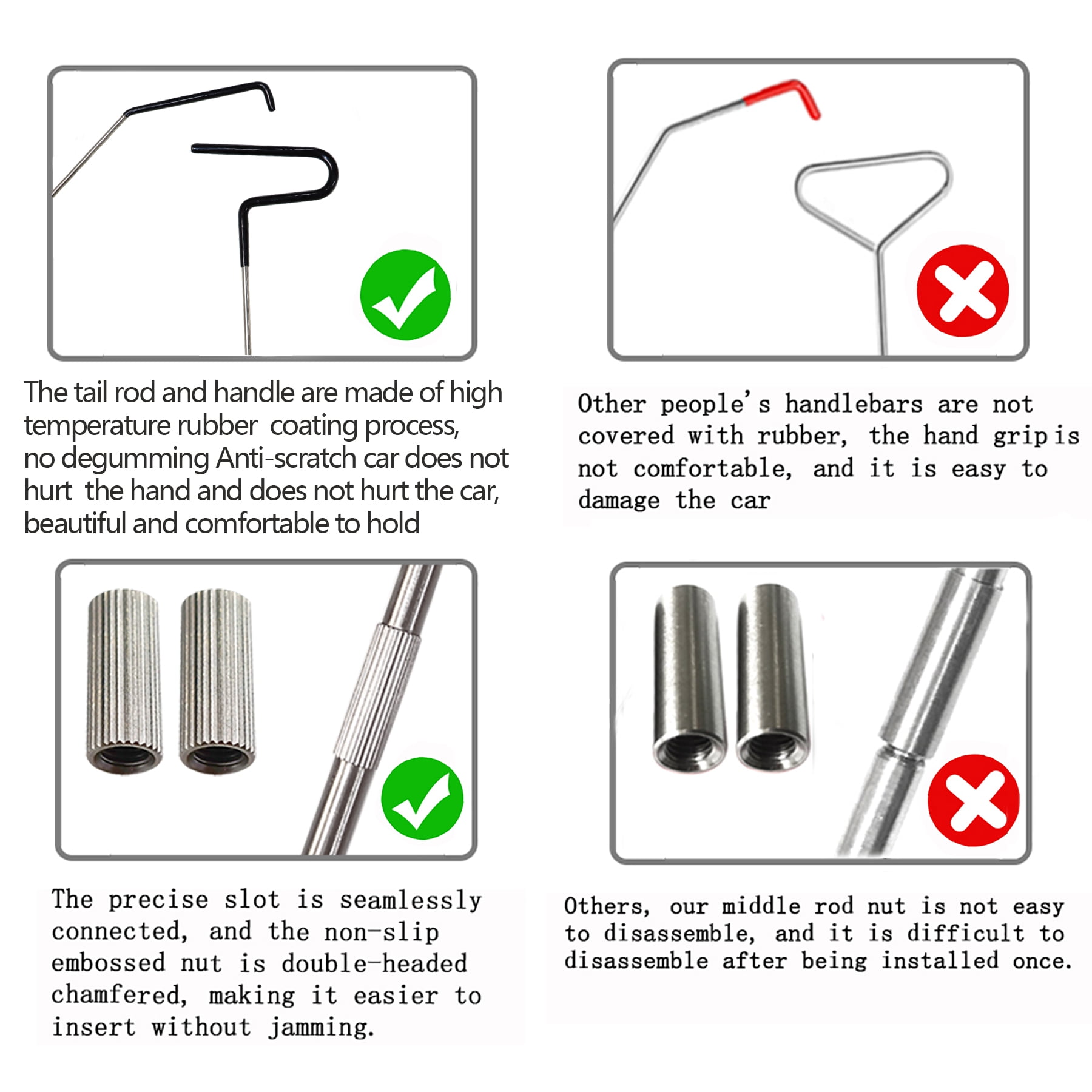 The tail rod and handle are made of high temperature rubber coating process, no degumming Anti-scratch car does not hurt the hand and does not hurt the car, beautiful and comfortable to hold

Other people's handlebars are not covered with rubber, the hand grip is not comfortable, and it is easy to damage the car

The precise slot is seamlessly connected, and the non-slip embossed nut is double-headed chamfered, making it easier to insert without jamming.

Others, our middle rod nut is not easy to disassemble, and it is difficult to disassemble after being installed once.