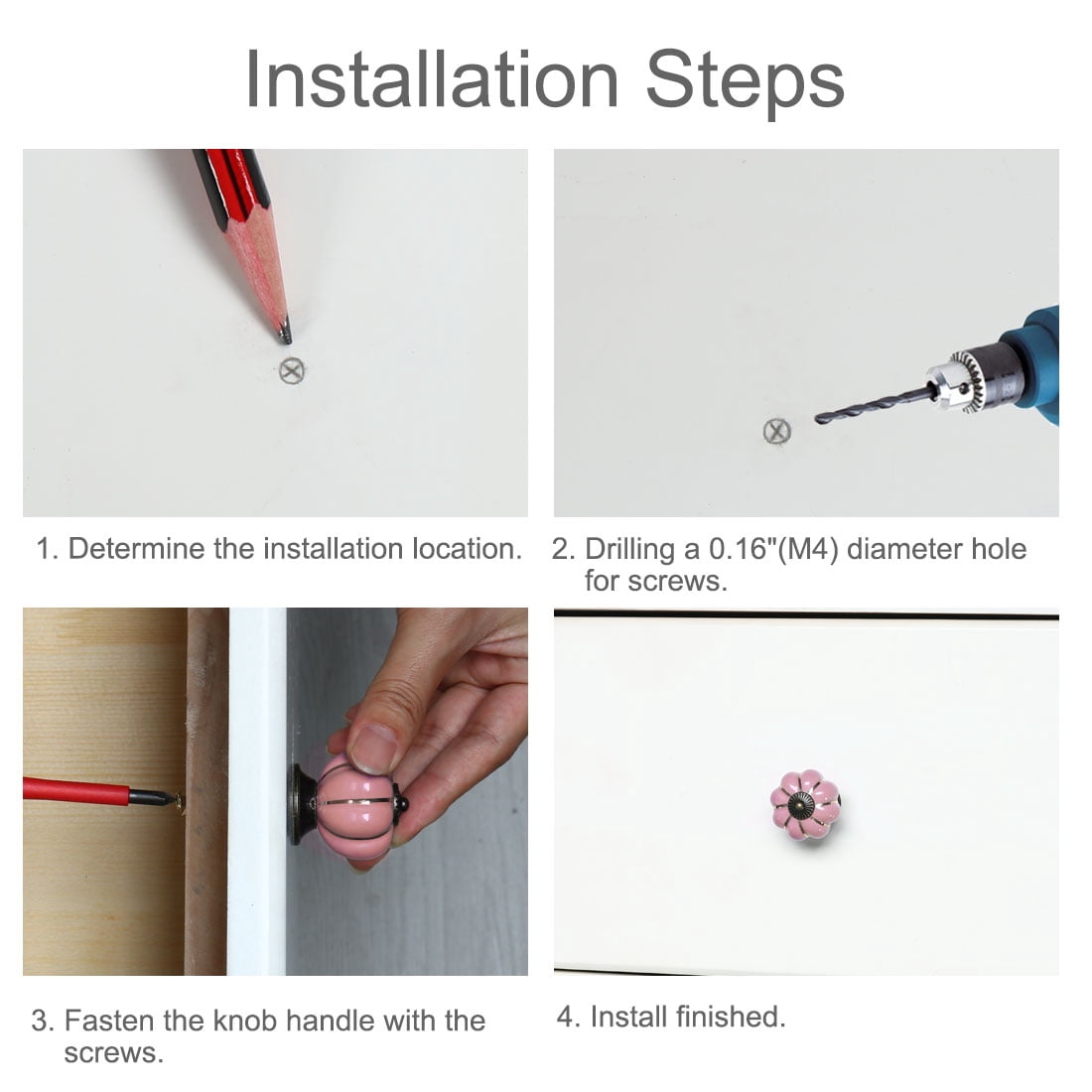 Installation Steps

1. Determine the installation location.

2. Drilling a 0.16"(M4) diameter hole for screws.

3. Fasten the knob handle with the screws.

4. Install finished.