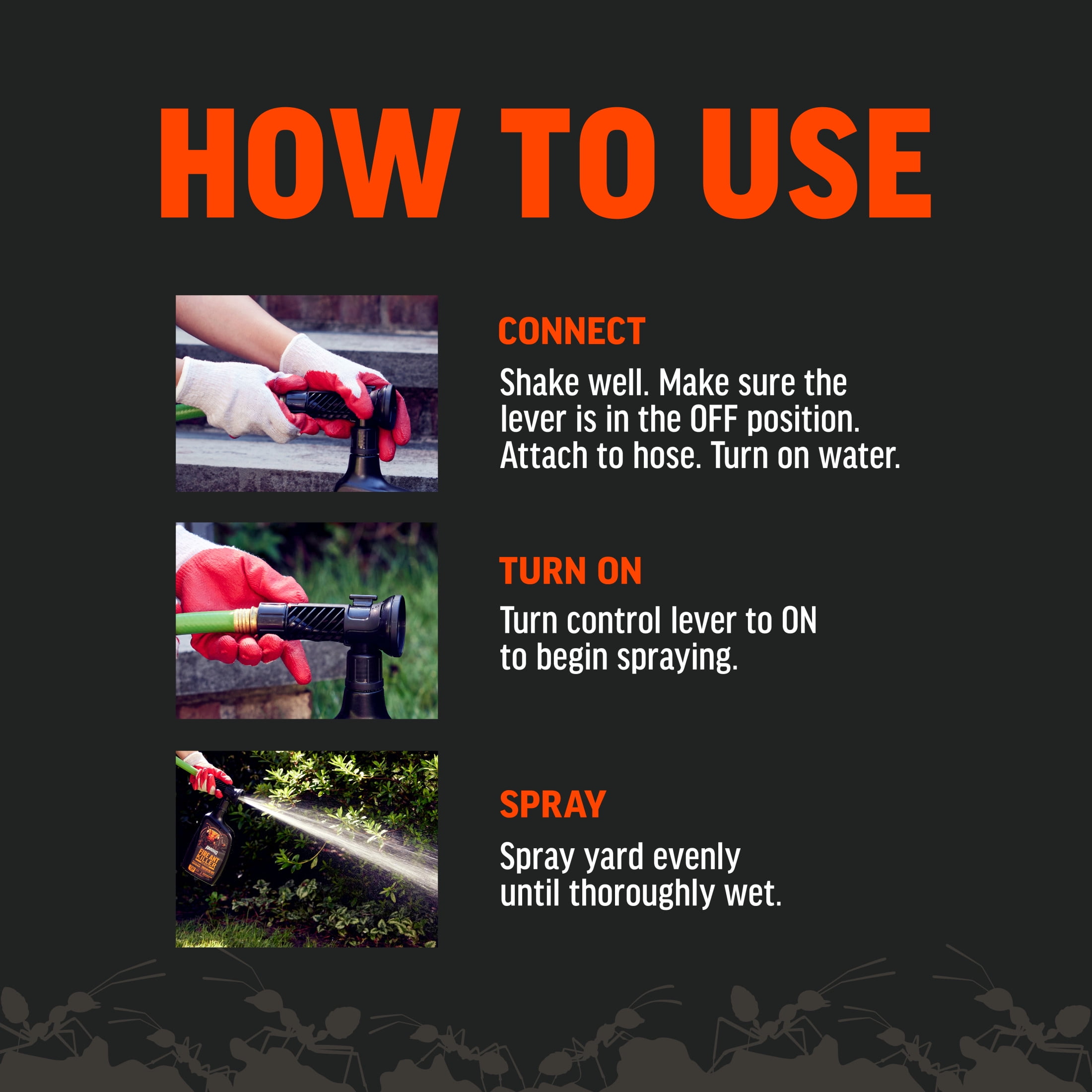 HOW TO USE

CONNECT

Shake well. Make sure the lever is in the OFF position. Attach to hose. Turn on water.

TURN ON

Turn control lever to ON to begin spraying.

AMDRO
FIRE ANT KILLER

SPRAY

Spray yard evenly until thoroughly wet.