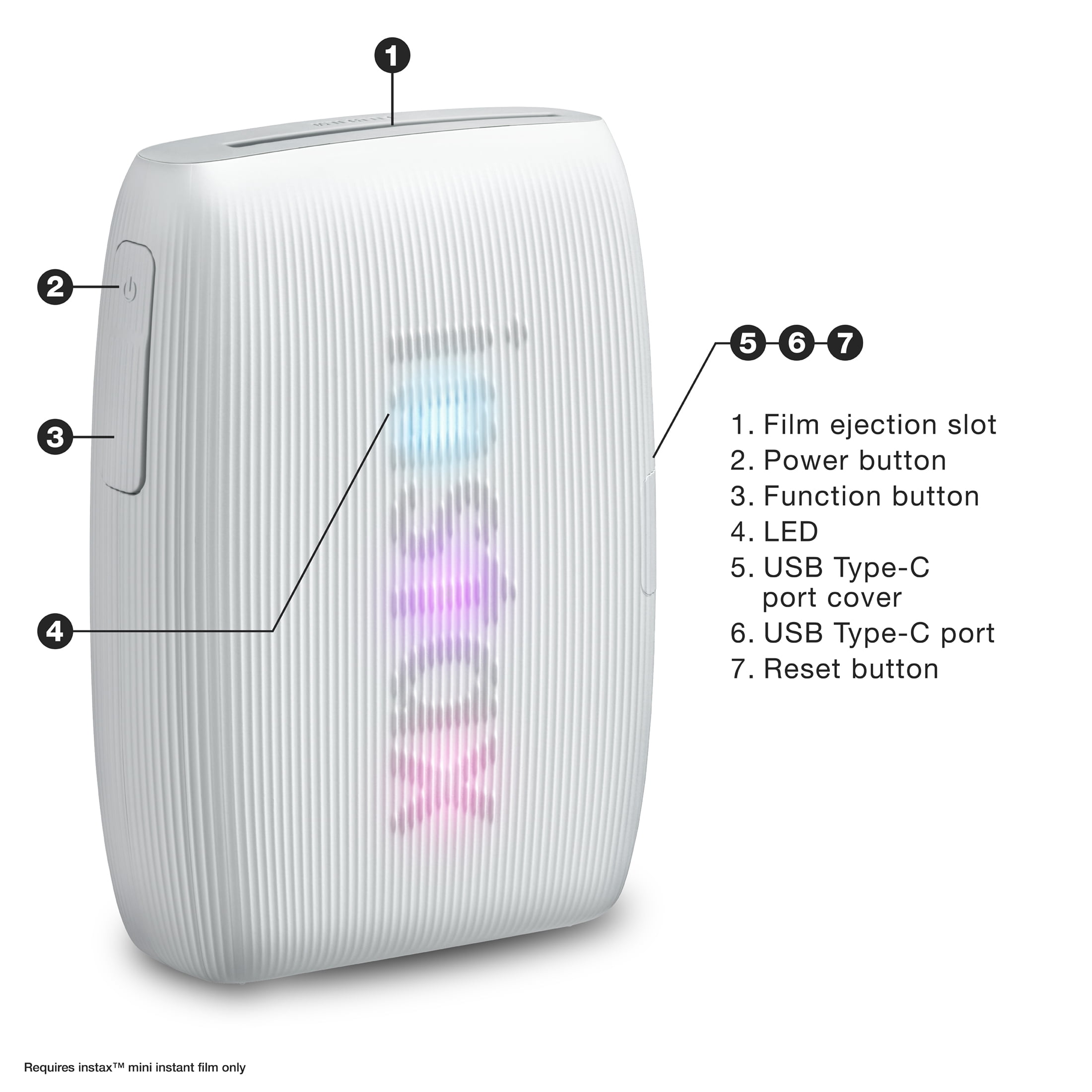 1

2

3

4

5 6 7

1. Film ejection slot
2. Power button
3. Function button
4. LED
5. USB Type-C port cover
6. USB Type-C port
7. Reset button

Requires instax™ mini instant film only