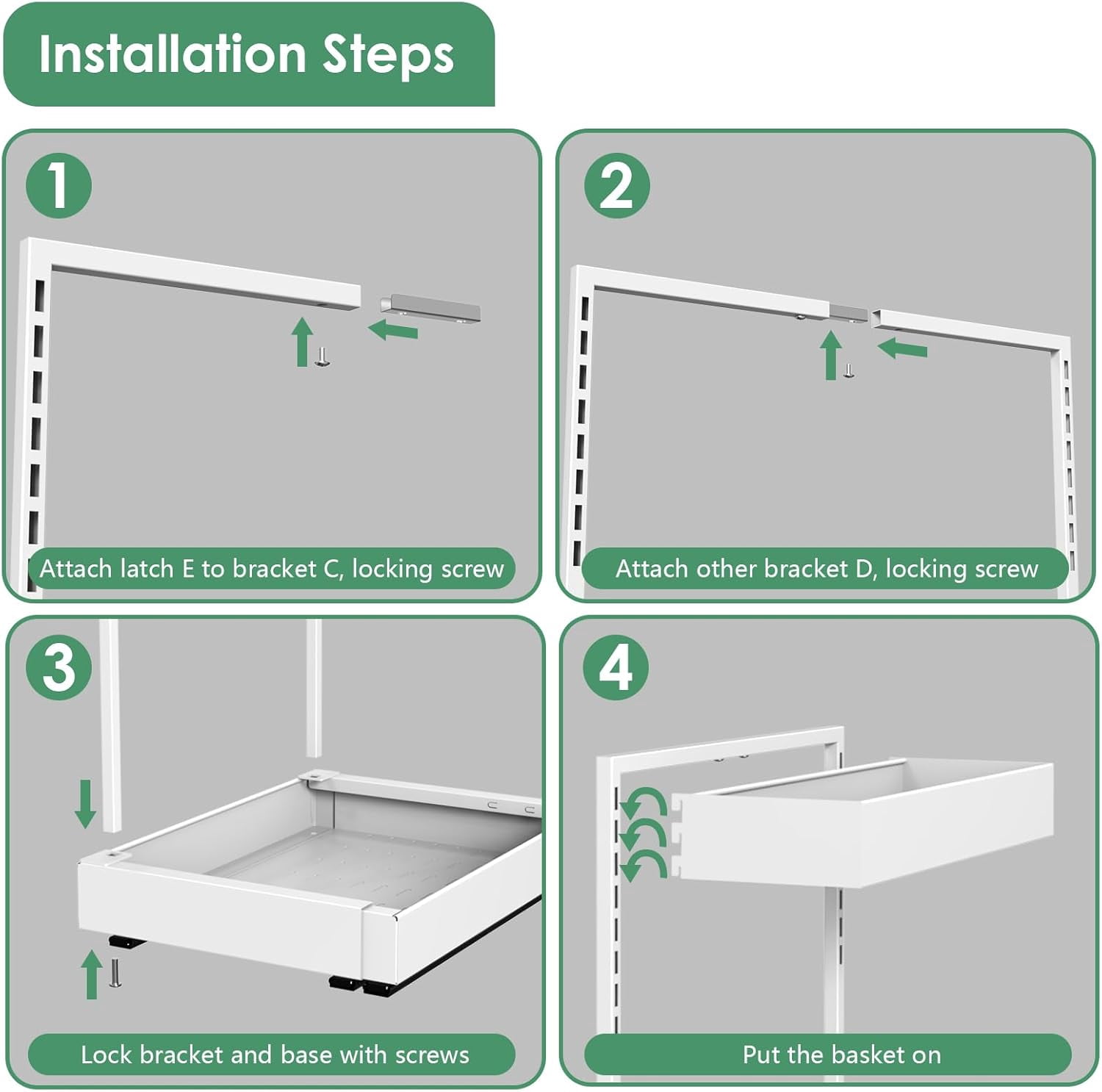 Installation Steps

1

Attach latch E to bracket C, locking screw

2

Attach other bracket D, locking screw

3

Lock bracket and base with screws

4

Put the basket on