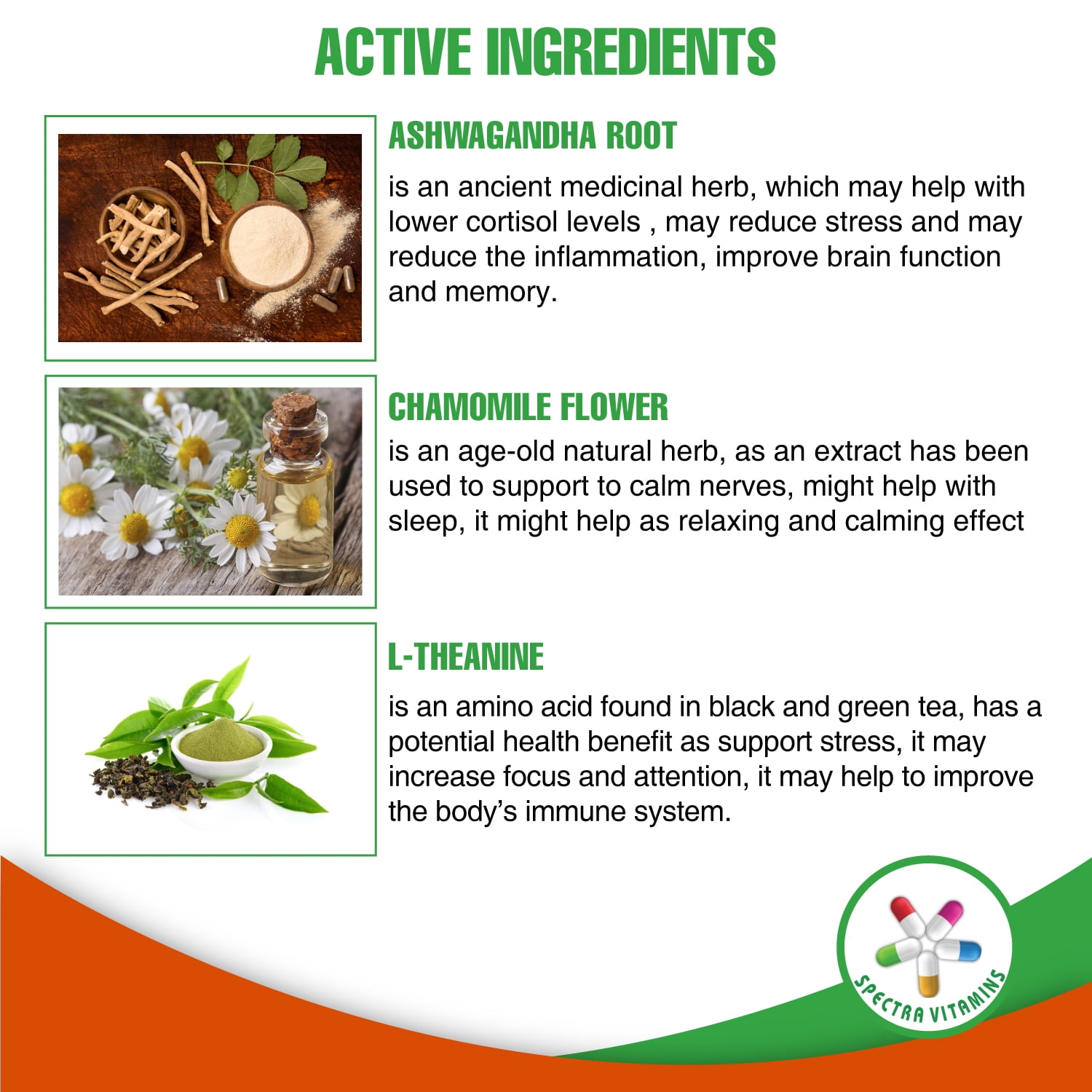 ACTIVE INGREDIENTS

ASHWAGANDHA ROOT

is an ancient medicinal herb, which may help with lower cortisol levels , may reduce stress and may reduce the inflammation, improve brain function and memory.

CHAMOMILE FLOWER

is an age-old natural herb, as an extract has been used to support to calm nerves, might help with sleep, it might help as relaxing and calming effect

L-THEANINE

is an amino acid found in black and green tea, has a potential health benefit as support stress, it may increase focus and attention, it may help to improve the body's immune system.

SPECTRA VITAMINS