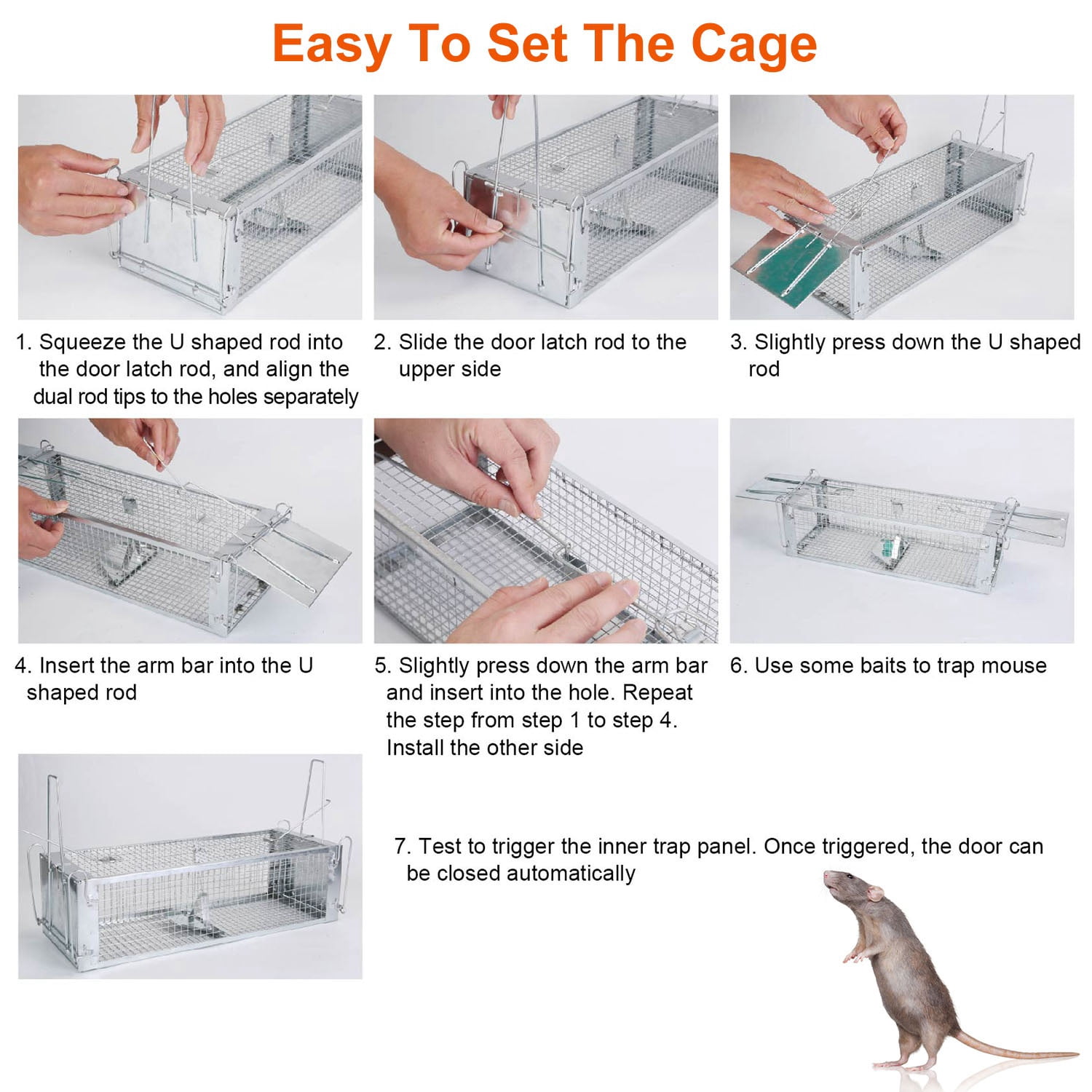 Easy To Set The Cage

1. Squeeze the U shaped rod into the door latch rod, and align the dual rod tips to the holes separately

2. Slide the door latch rod to the upper side

3. Slightly press down the U shaped rod

4. Insert the arm bar into the U shaped rod

5. Slightly press down the arm bar and insert into the hole. Repeat the step from step 1 to step 4. Install the other side

6. Use some baits to trap mouse

7. Test to trigger the inner trap panel. Once triggered, the door can be closed automatically