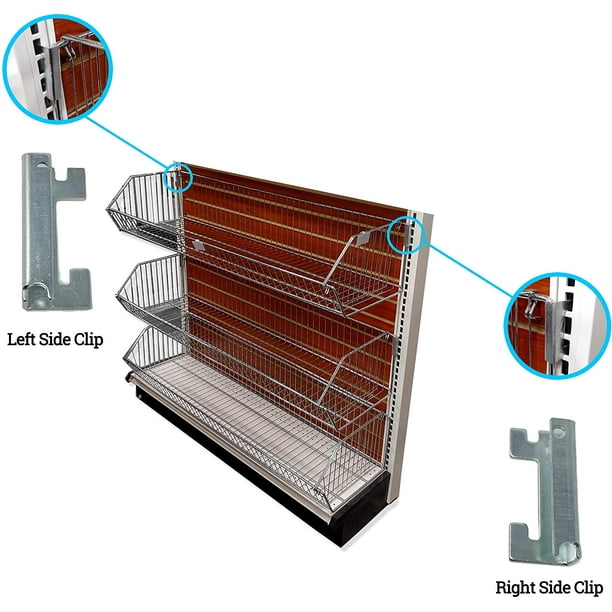 Left Side Clip

Right Side Clip