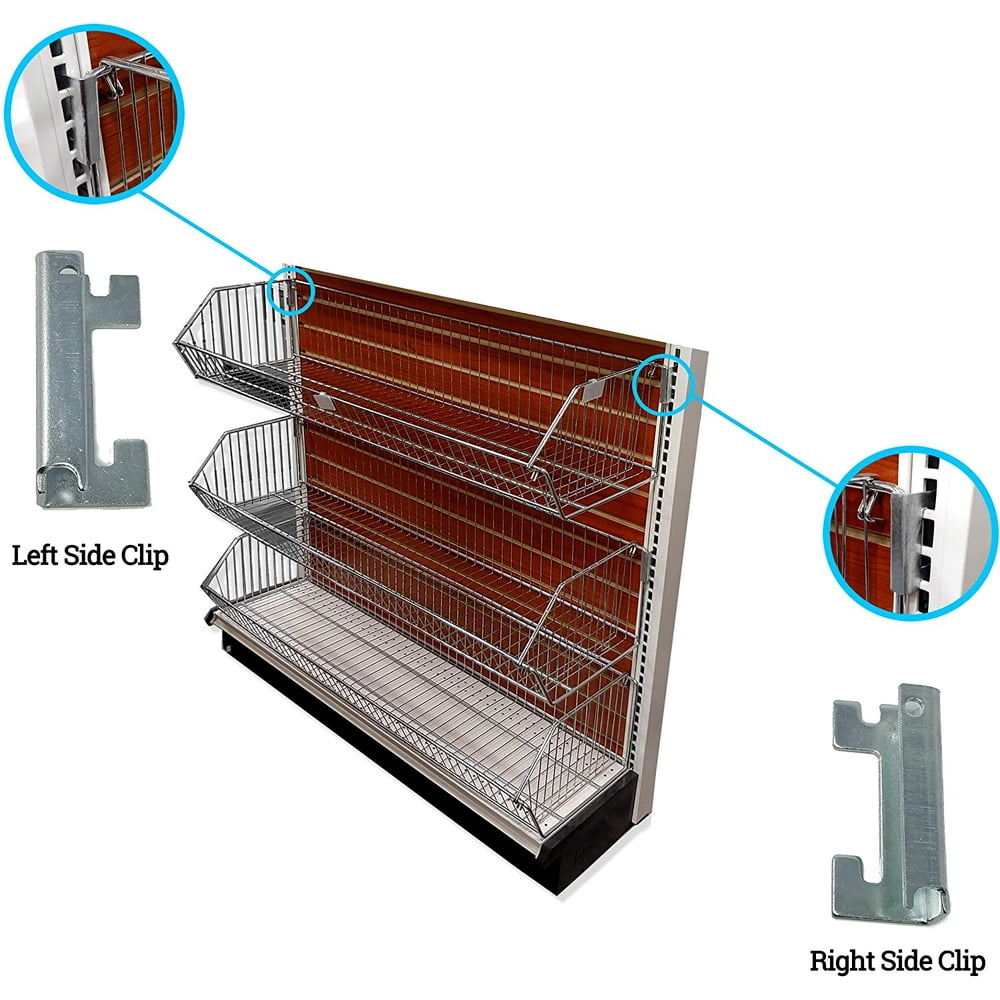 Left Side Clip

Right Side Clip