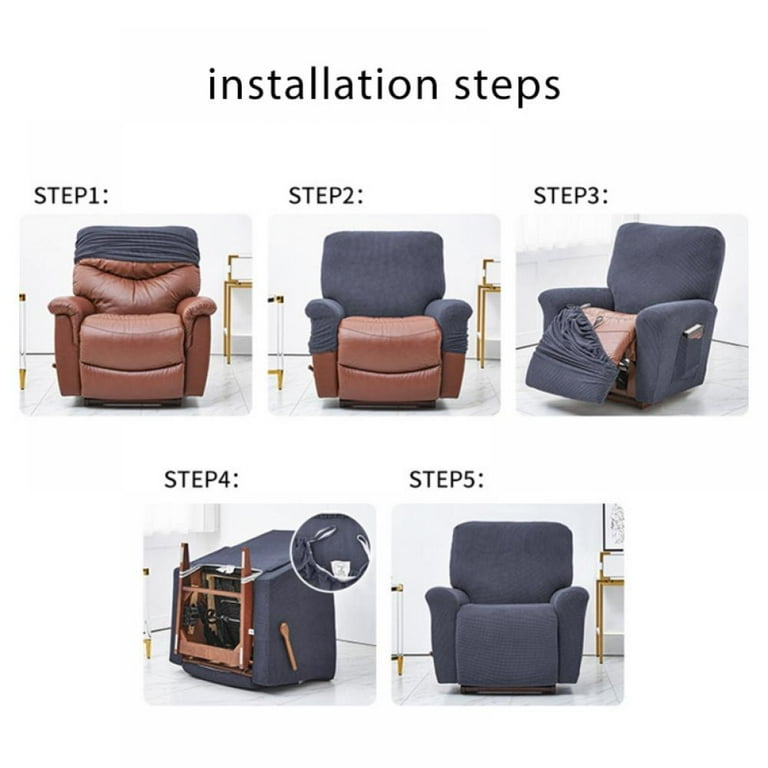 installation steps

STEP1:

STEP2:

STEP3:

STEP4:

STEP5: