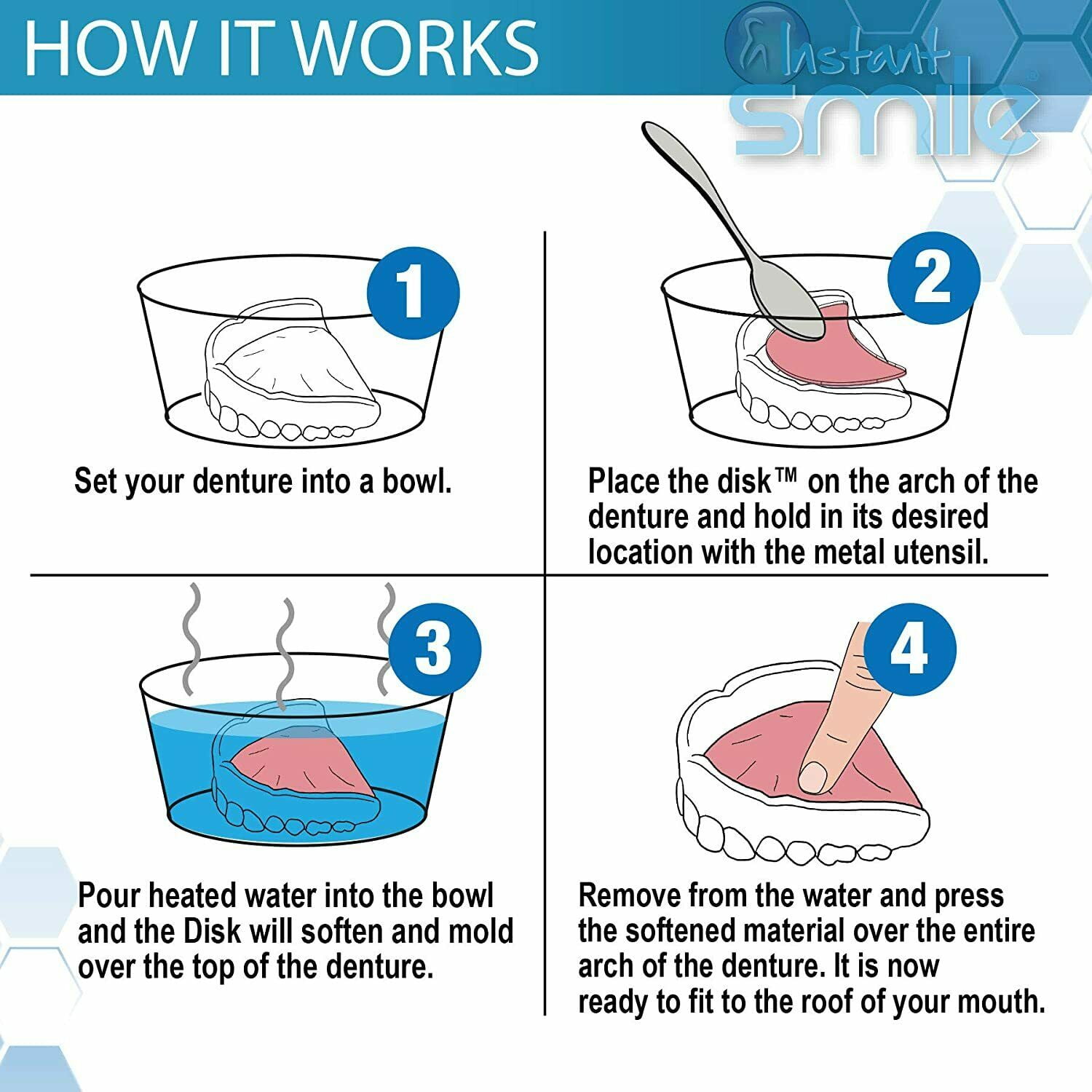 HOW IT WORKS

Instant smile®

1

Set your denture into a bowl.

2

Place the disk™ on the arch of the denture and hold in its desired location with the metal utensil.

3

Pour heated water into the bowl and the Disk will soften and mold over the top of the denture.

4

Remove from the water and press the softened material over the entire arch of the denture. It is now ready to fit to the roof of your mouth.