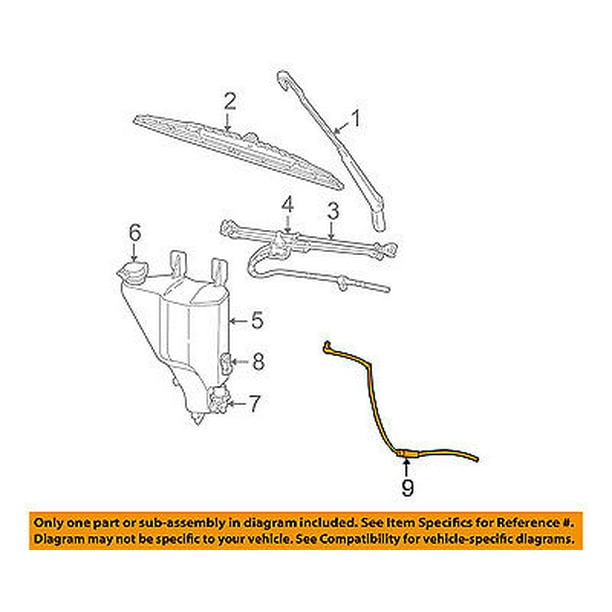 2
1
4
3
6
5
8
7
9

Only one part or sub-assembly in diagram included. See Item Specifics for Reference #. Diagram may not be specific to your vehicle. See Compatibility for vehicle-specific diagrams.