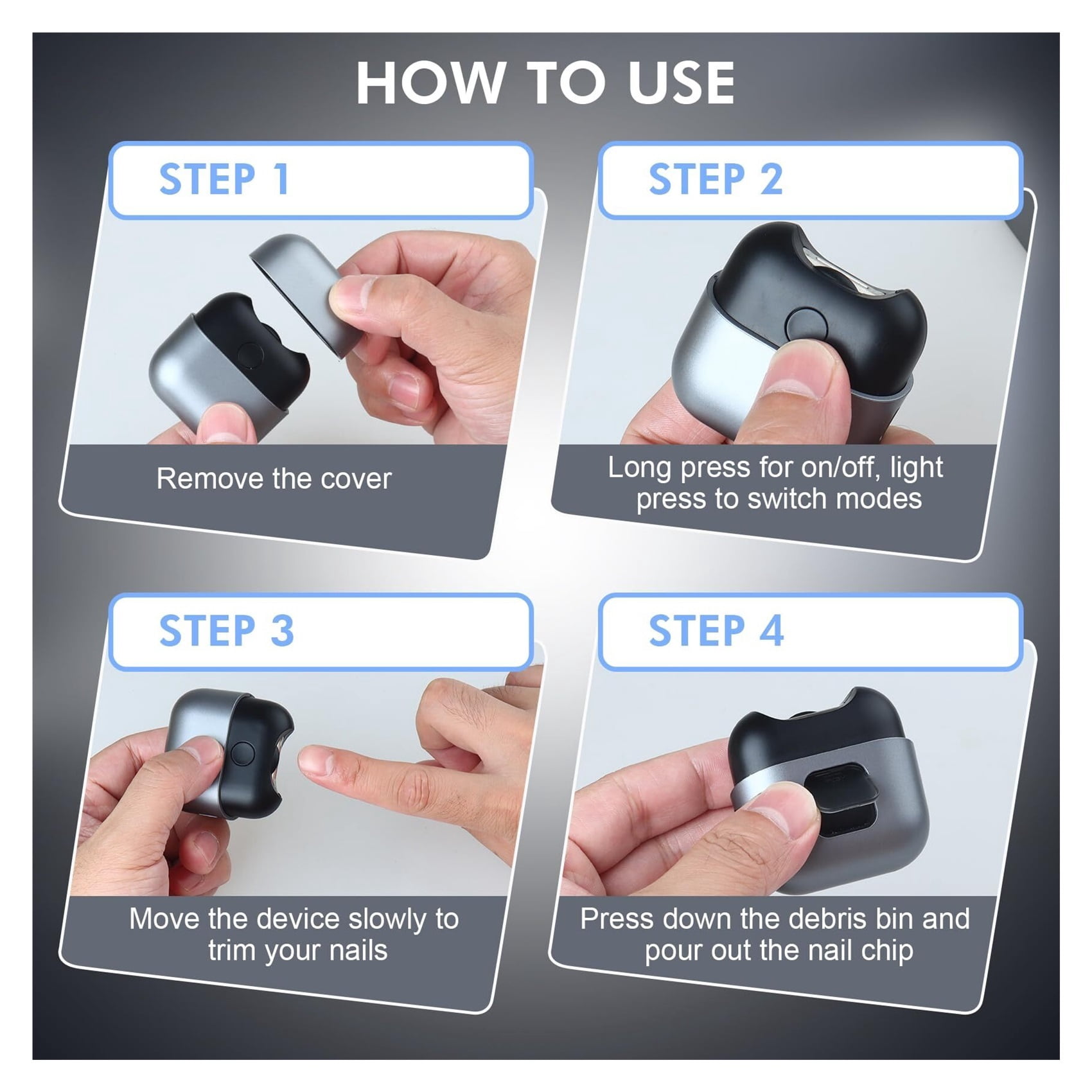 HOW TO USE

STEP 1

Remove the cover

STEP 2

Long press for on/off, light press to switch modes

STEP 3

Move the device slowly to trim your nails

STEP 4

Press down the debris bin and pour out the nail chip