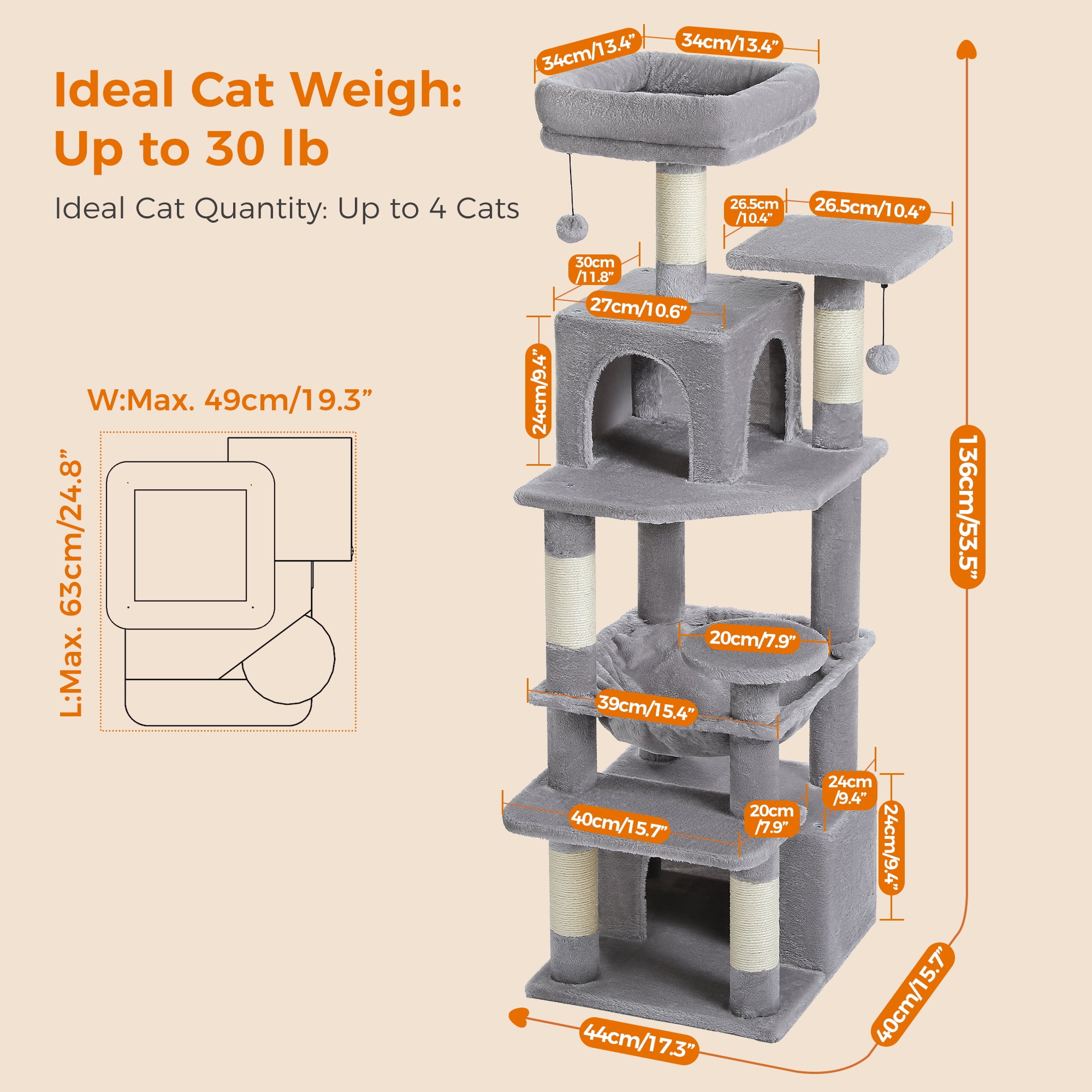 Ideal Cat Weigh: Up to 30 lb

Ideal Cat Quantity: Up to 4 Cats

W:Max. 49cm/19.3”

L:Max. 63cm/24.8”

34cm/13.4”

34cm/13.4”

26.5cm /10.4”

26.5cm/10.4”

30cm /11.8”

27cm/10.6”

24cm/9.4”

136cm/53.5”

20cm/7.9”

39cm/15.4”

24cm /9.4”

20cm /7.9”

40cm/15.7”

24cm/9.4”

44cm/17.3”

40cm/15.7”