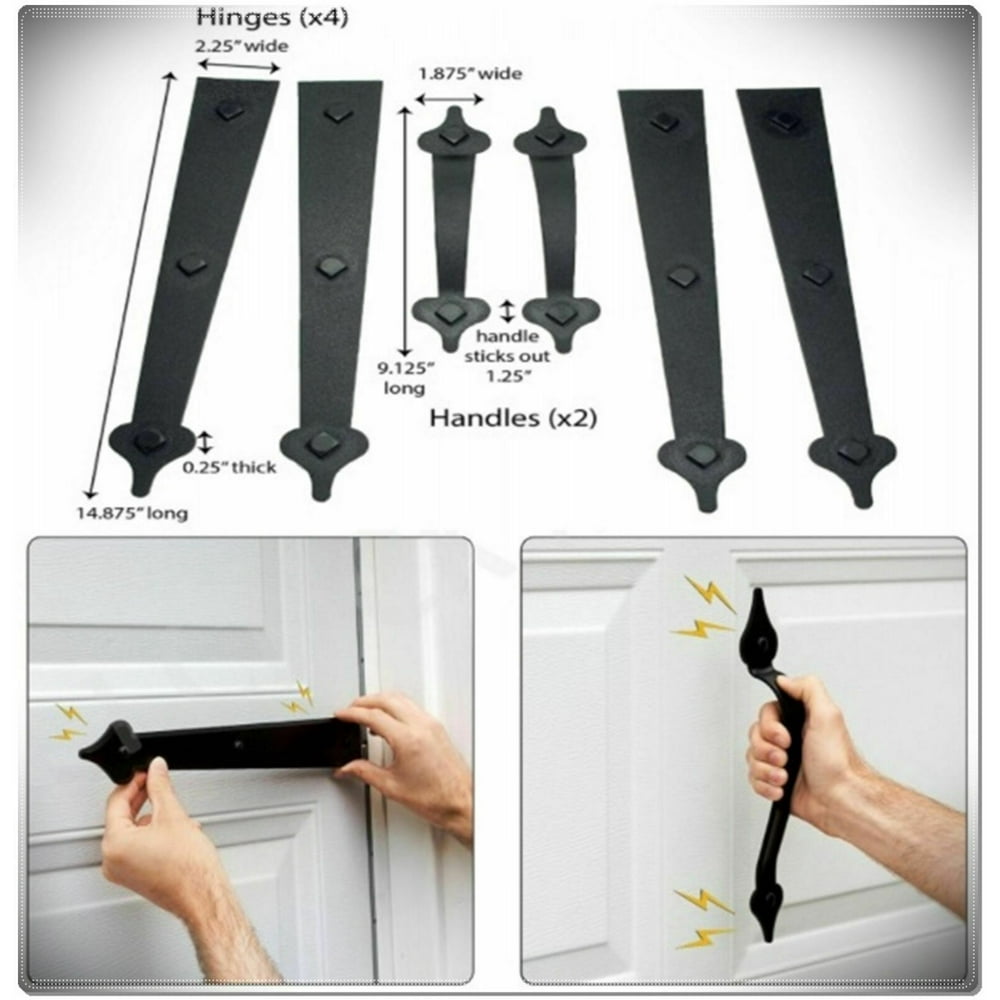 Hinges (x4)

2.25" wide

1.875" wide

handle sticks out 1.25"

9.125" long

Handles (x2)

0.25" thick

14.875" long