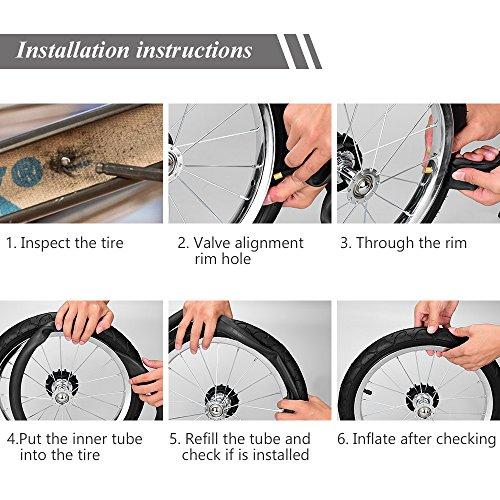 Installation instructions

1. Inspect the tire

2. Valve alignment rim hole

3. Through the rim

4.Put the inner tube into the tire

5. Refill the tube and check if is installed

6. Inflate after checking