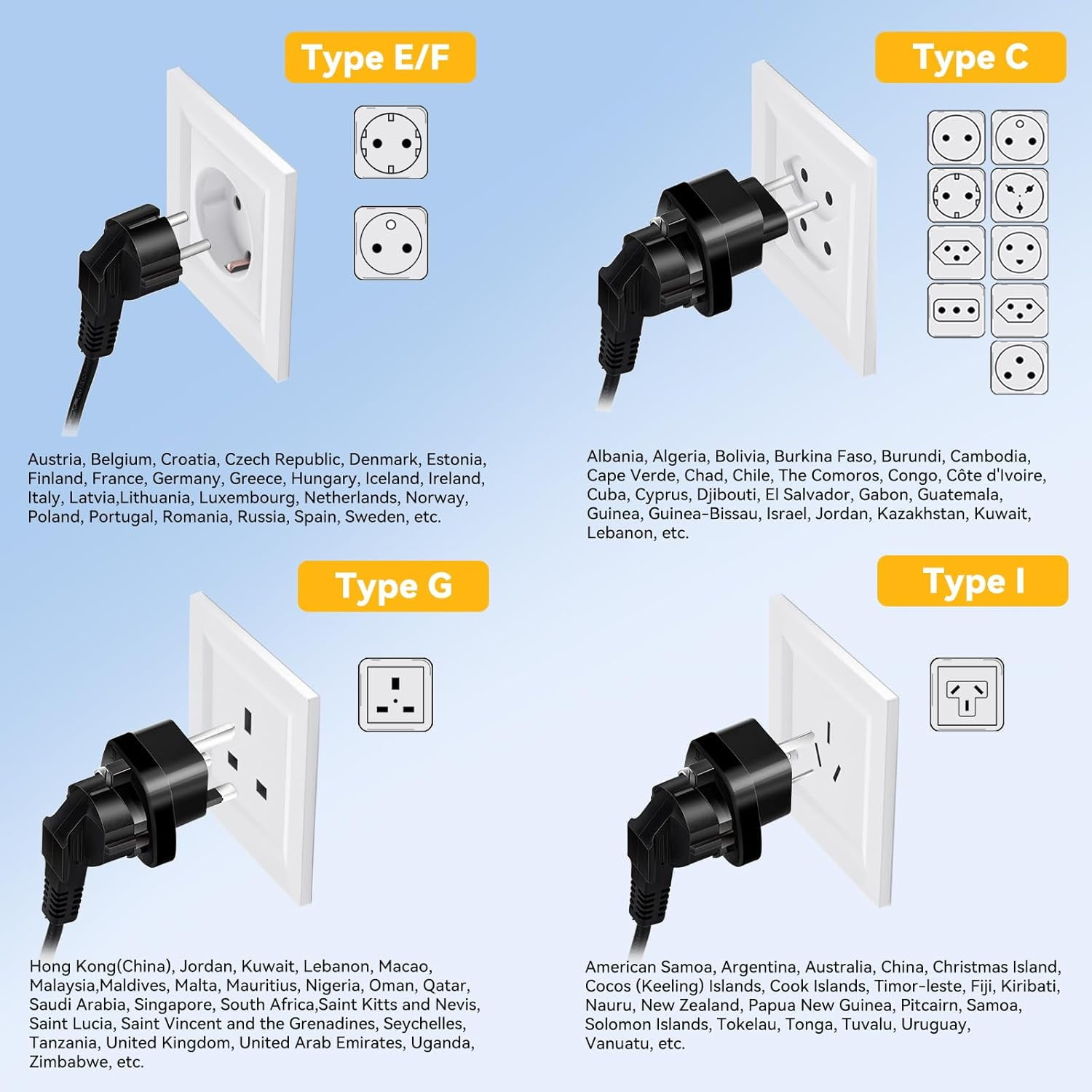 Type E/F

Austria, Belgium, Croatia, Czech Republic, Denmark, Estonia, Finland, France, Germany, Greece, Hungary, Iceland, Ireland, Italy, Latvia,Lithuania, Luxembourg, Netherlands, Norway, Poland, Portugal, Romania, Russia, Spain, Sweden, etc.

Type C

Albania, Algeria, Bolivia, Burkina Faso, Burundi, Cambodia, Cape Verde, Chad, Chile, The Comoros, Congo, Côte d'Ivoire, Cuba, Cyprus, Djibouti, El Salvador, Gabon, Guatemala, Guinea, Guinea-Bissau, Israel, Jordan, Kazakhstan, Kuwait, Lebanon, etc.

Type G

Hong Kong(China), Jordan, Kuwait, Lebanon, Macao, Malaysia,Maldives, Malta, Mauritius, Nigeria, Oman, Qatar, Saudi Arabia, Singapore, South Africa,Saint Kitts and Nevis, Saint Lucia, Saint Vincent and the Grenadines, Seychelles, Tanzania, United Kingdom, United Arab Emirates, Uganda, Zimbabwe, etc.

Type I

American Samoa, Argentina, Australia, China, Christmas Island, Cocos (Keeling) Islands, Cook Islands, Timor-leste, Fiji, Kiribati, Nauru, New Zealand, Papua New Guinea, Pitcairn, Samoa, Solomon Islands, Tokelau, Tonga, Tuvalu, Uruguay, Vanuatu, etc.