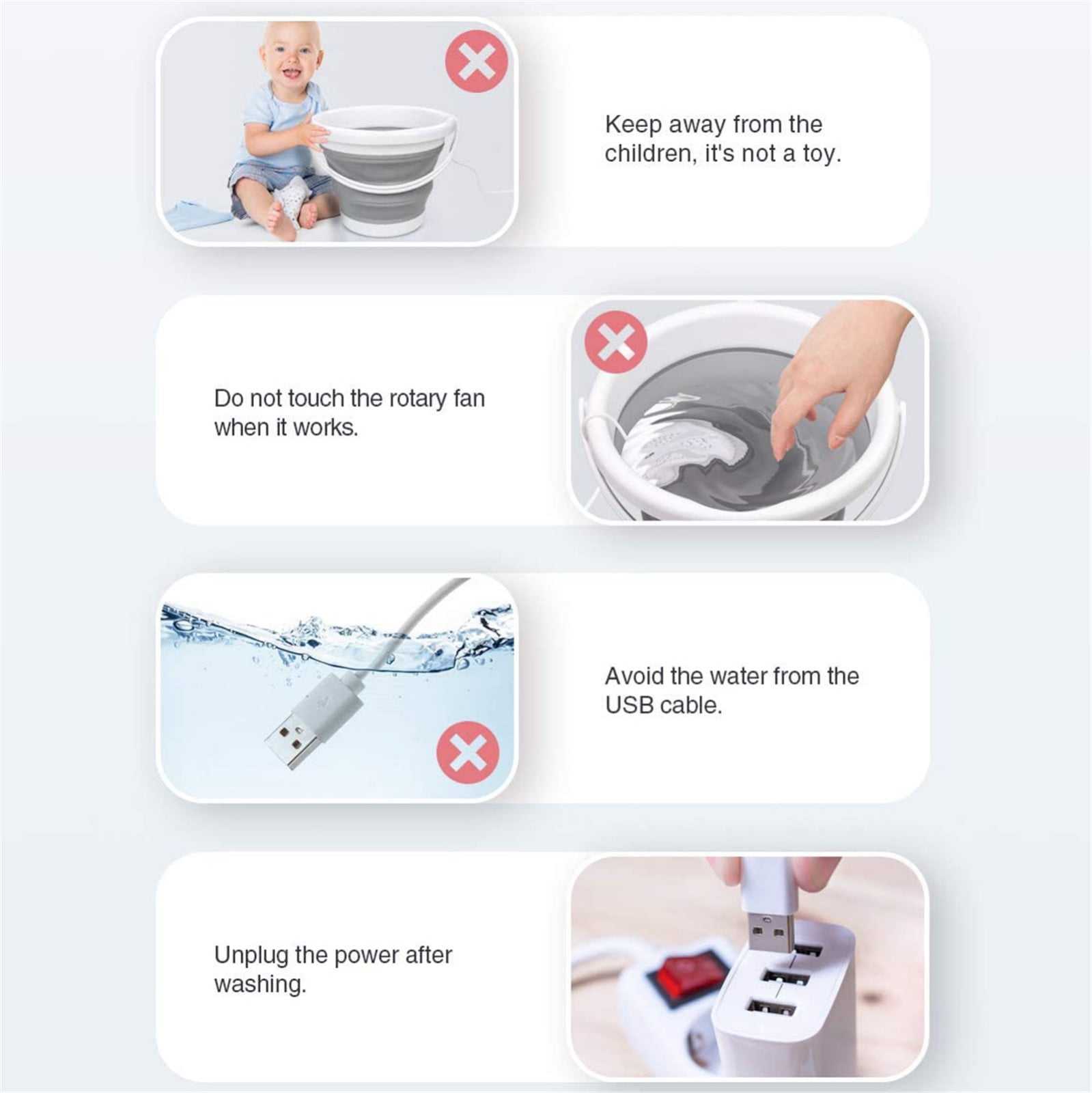 Keep away from the children, it's not a toy.

Do not touch the rotary fan when it works.

Avoid the water from the USB cable.

Unplug the power after washing.