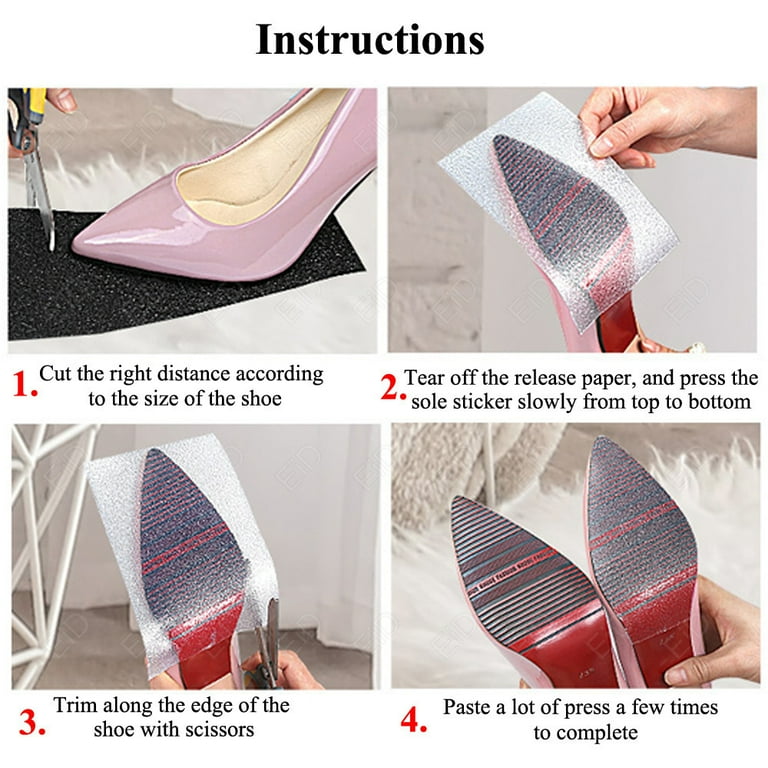 Instructions

1. Cut the right distance according to the size of the shoe

2. Tear off the release paper, and press the sole sticker slowly from top to bottom

3. Trim along the edge of the shoe with scissors

4. Paste a lot of press a few times to complete