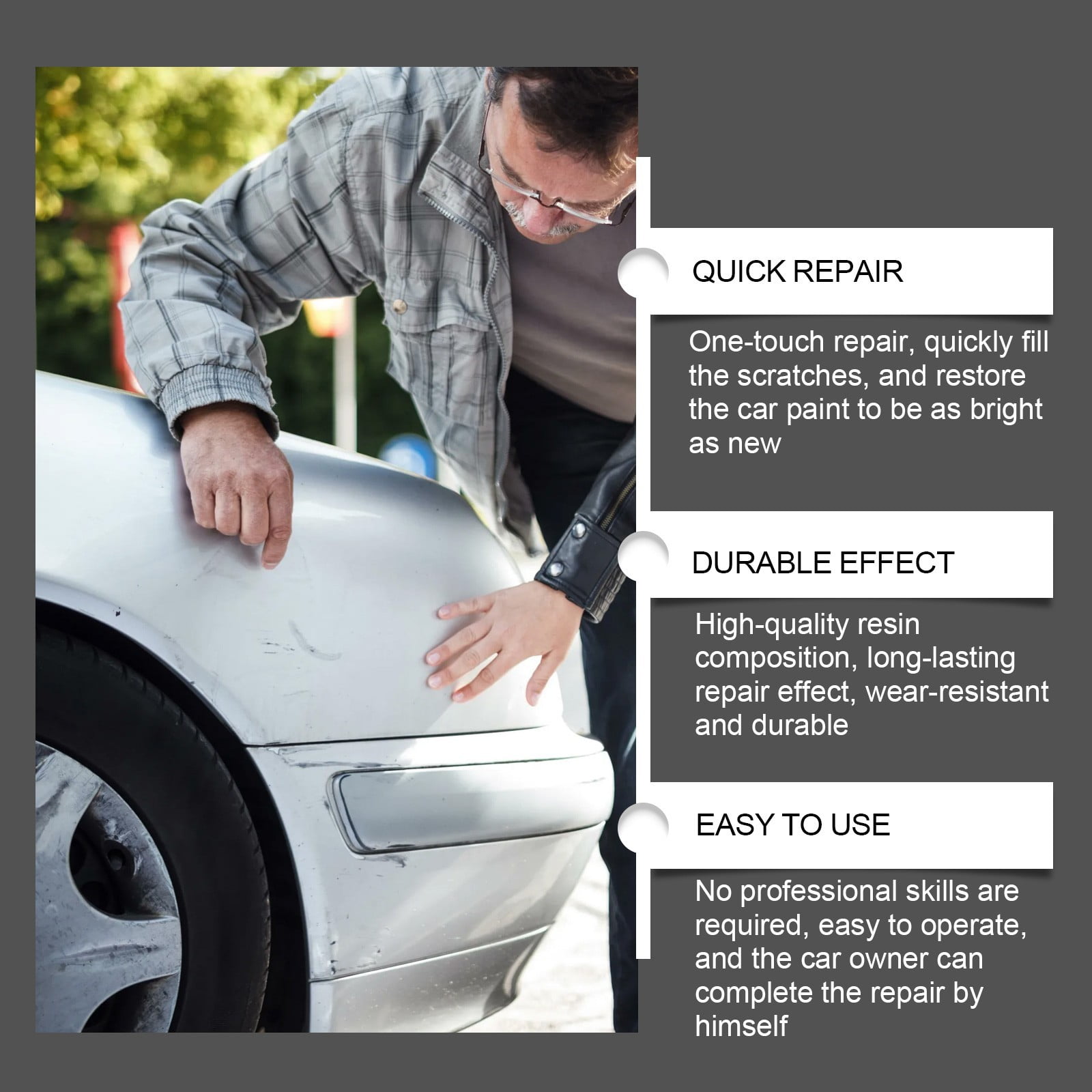 QUICK REPAIR

One-touch repair, quickly fill the scratches, and restore the car paint to be as bright as new

DURABLE EFFECT

High-quality resin composition, long-lasting repair effect, wear-resistant and durable

EASY TO USE

No professional skills are required, easy to operate, and the car owner can complete the repair by himself