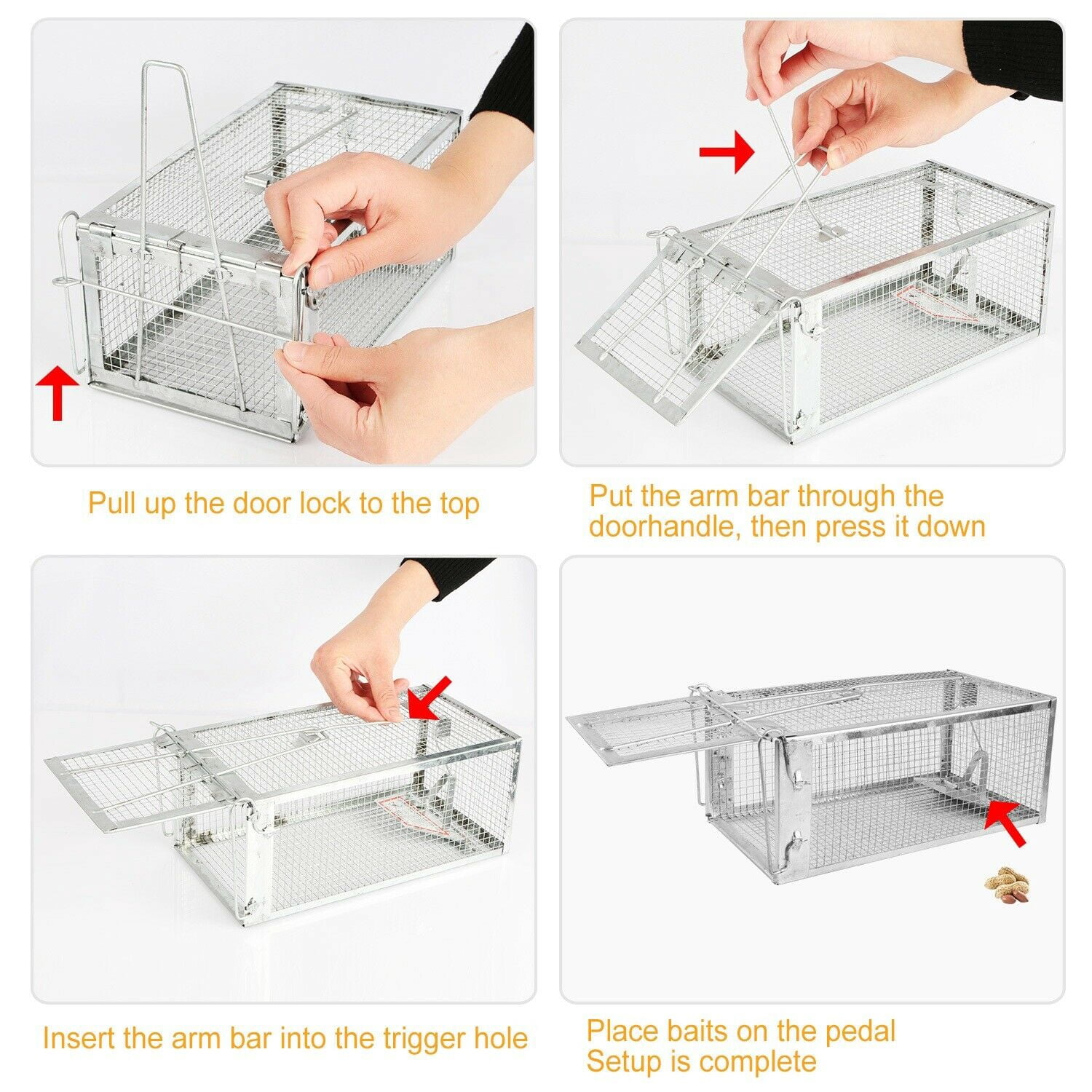 Pull up the door lock to the top

Put the arm bar through the doorhandle, then press it down

Insert the arm bar into the trigger hole

Place baits on the pedal
Setup is complete