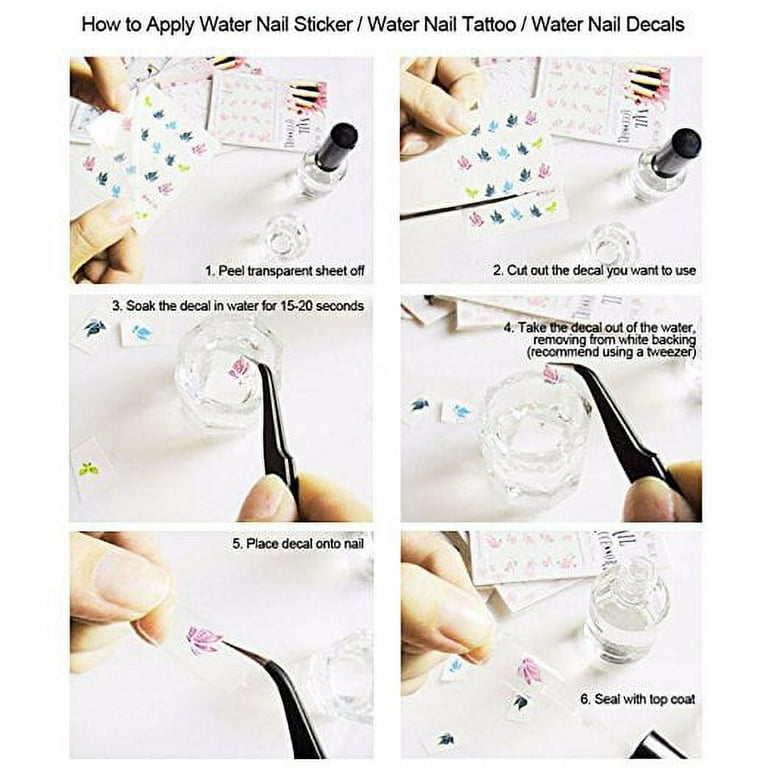 How to Apply Water Nail Sticker / Water Nail Tattoo / Water Nail Decals

1. Peel transparent sheet off

2. Cut out the decal you want to use

3. Soak the decal in water for 15-20 seconds

4. Take the decal out of the water, removing from white backing (recommend using a tweezer)

5. Place decal onto nail

6. Seal with top coat