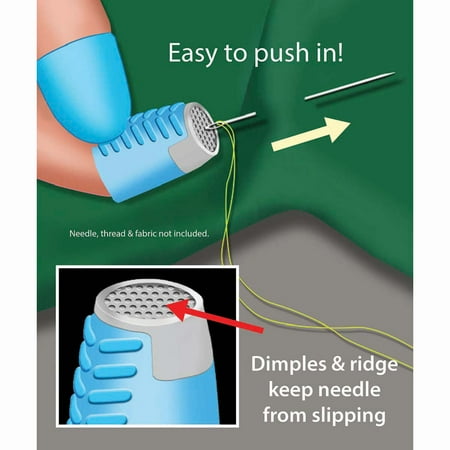 Easy to push in!

Needle, thread & fabric not included.

Dimples & ridge keep needle from slipping