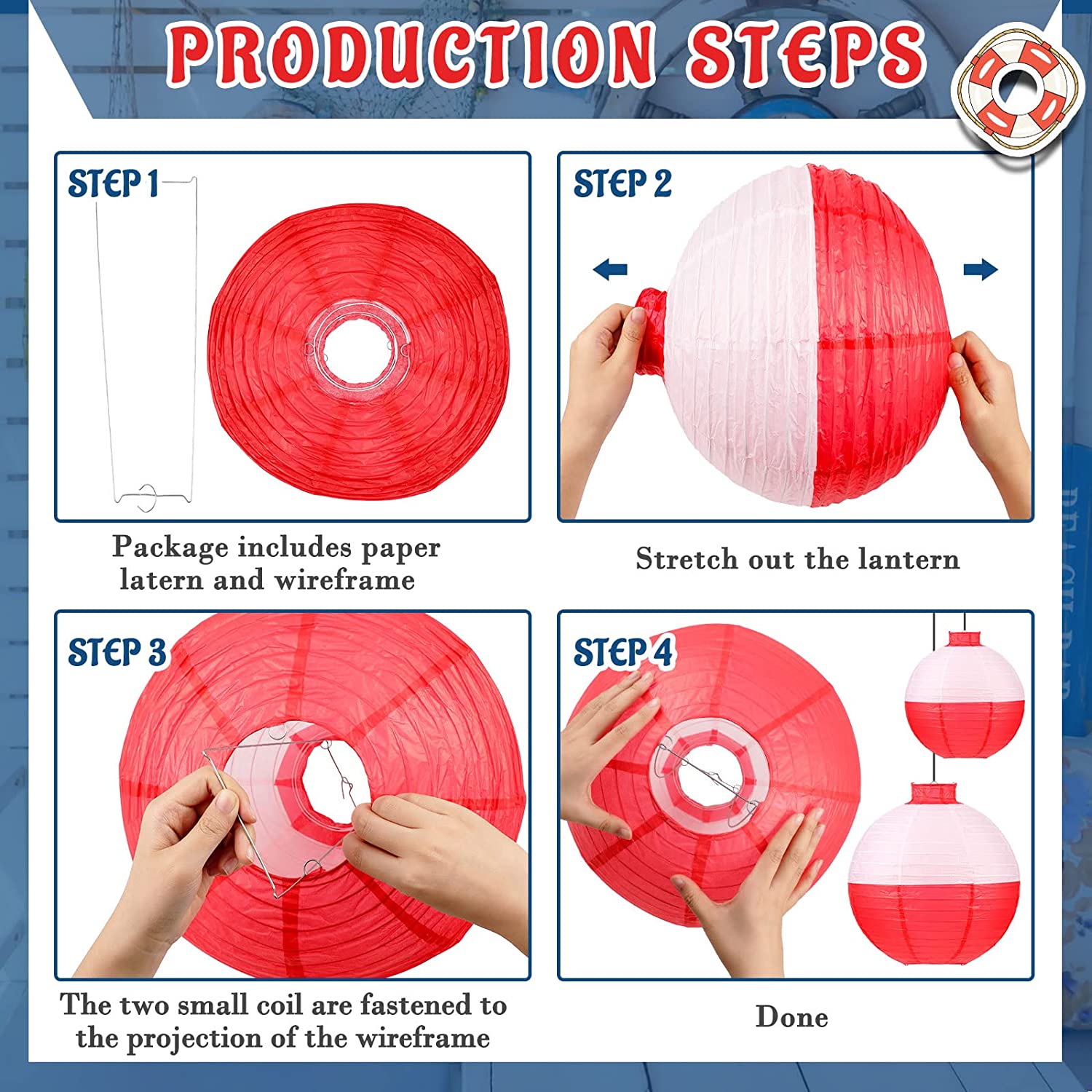 PRODUCTION STEPS

STEP 1

Package includes paper latern and wireframe

STEP 2

Stretch out the lantern

STEP 3

The two small coil are fastened to the projection of the wireframe

STEP 4

Done