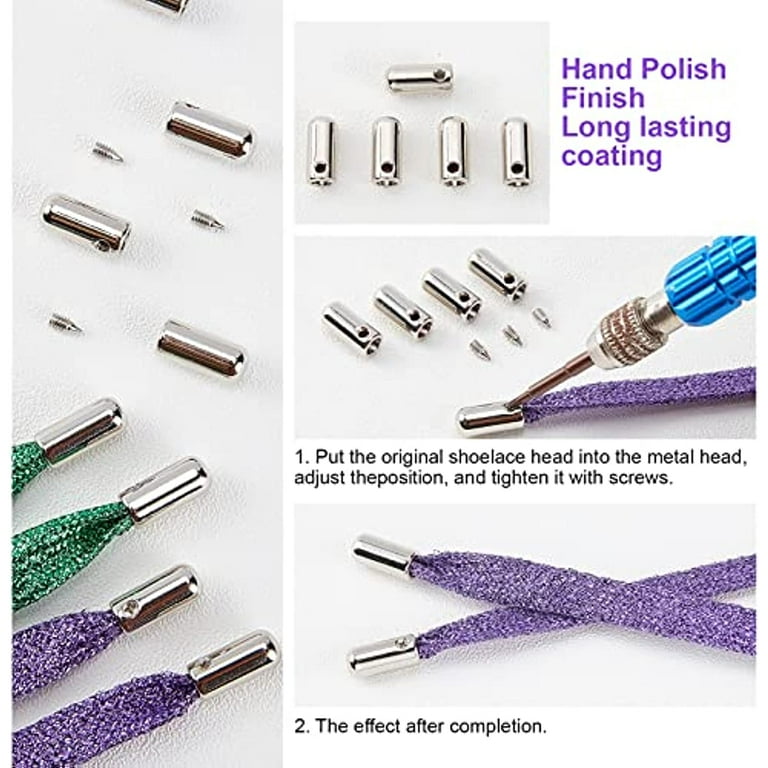 Hand Polish Finish
Long lasting coating

1. Put the original shoelace head into the metal head, adjust theposition, and tighten it with screws.

2. The effect after completion.