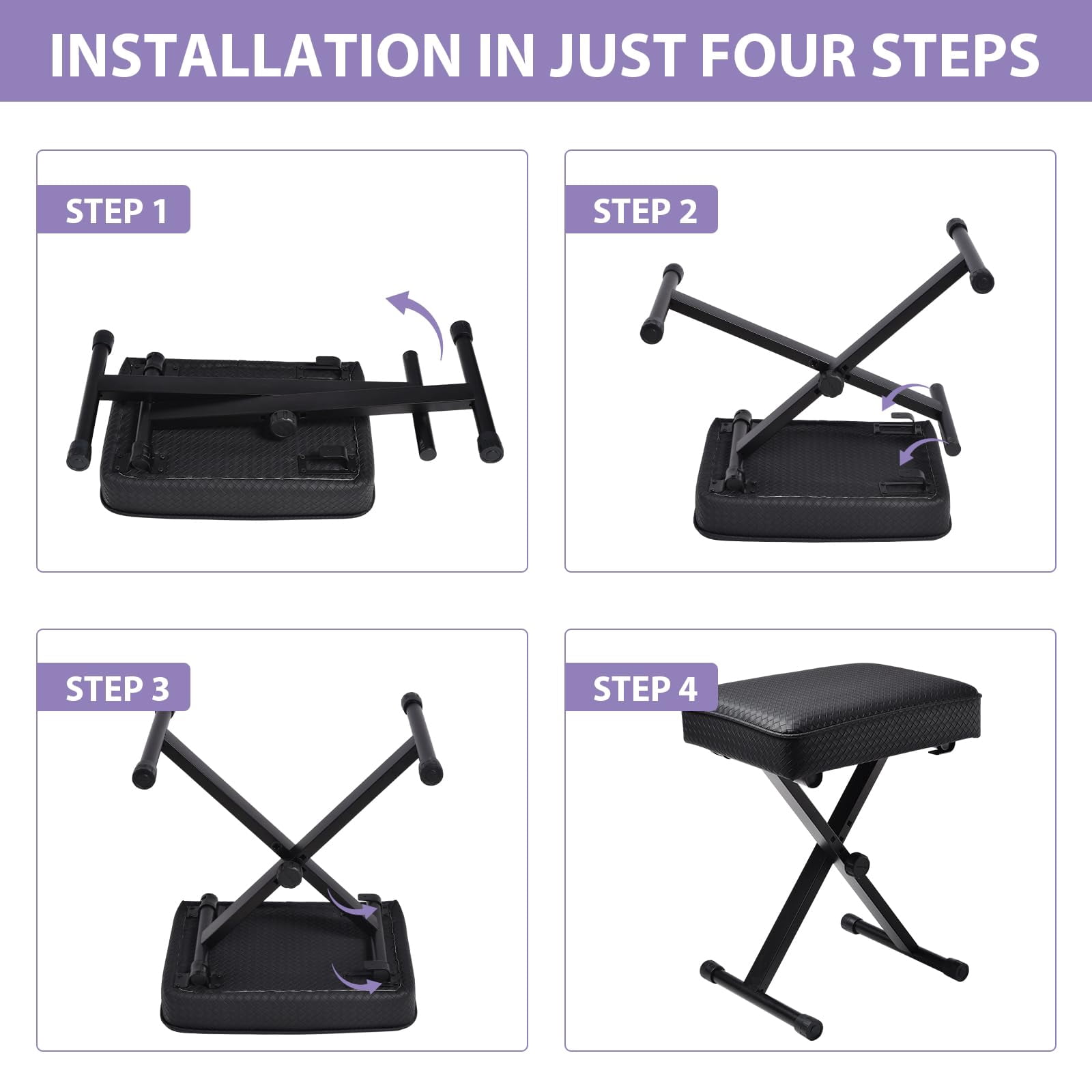 INSTALLATION IN JUST FOUR STEPS

STEP 1

STEP 2

STEP 3

STEP 4