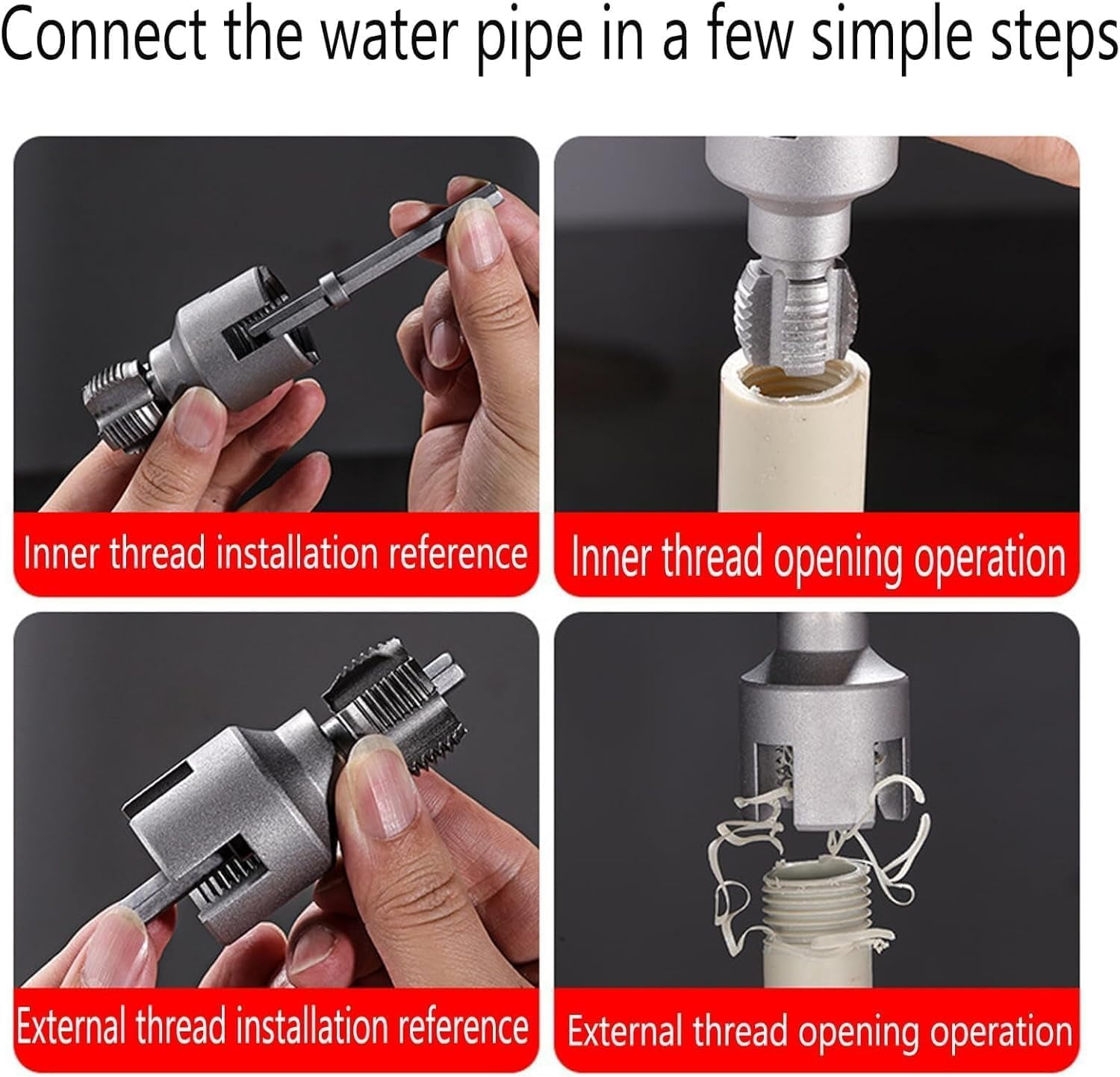 Connect the water pipe in a few simple steps

Inner thread installation reference

Inner thread opening operation

External thread installation reference

External thread opening operation