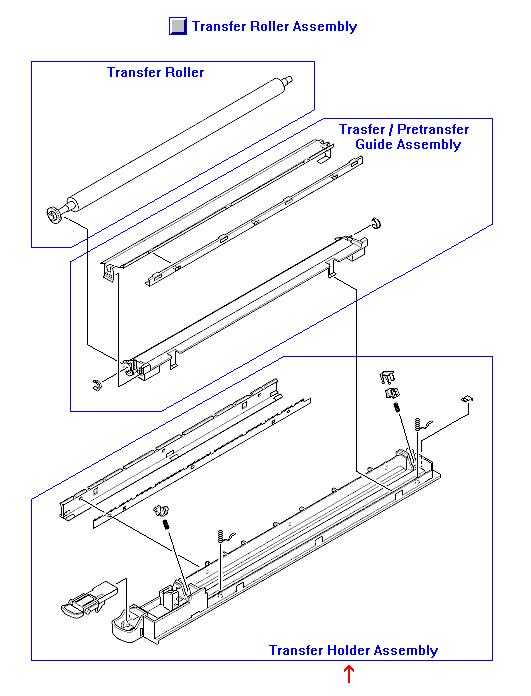 Transfer Roller Assembly

Transfer Roller

Trasfer / Pretransfer Guide Assembly

Transfer Holder Assembly