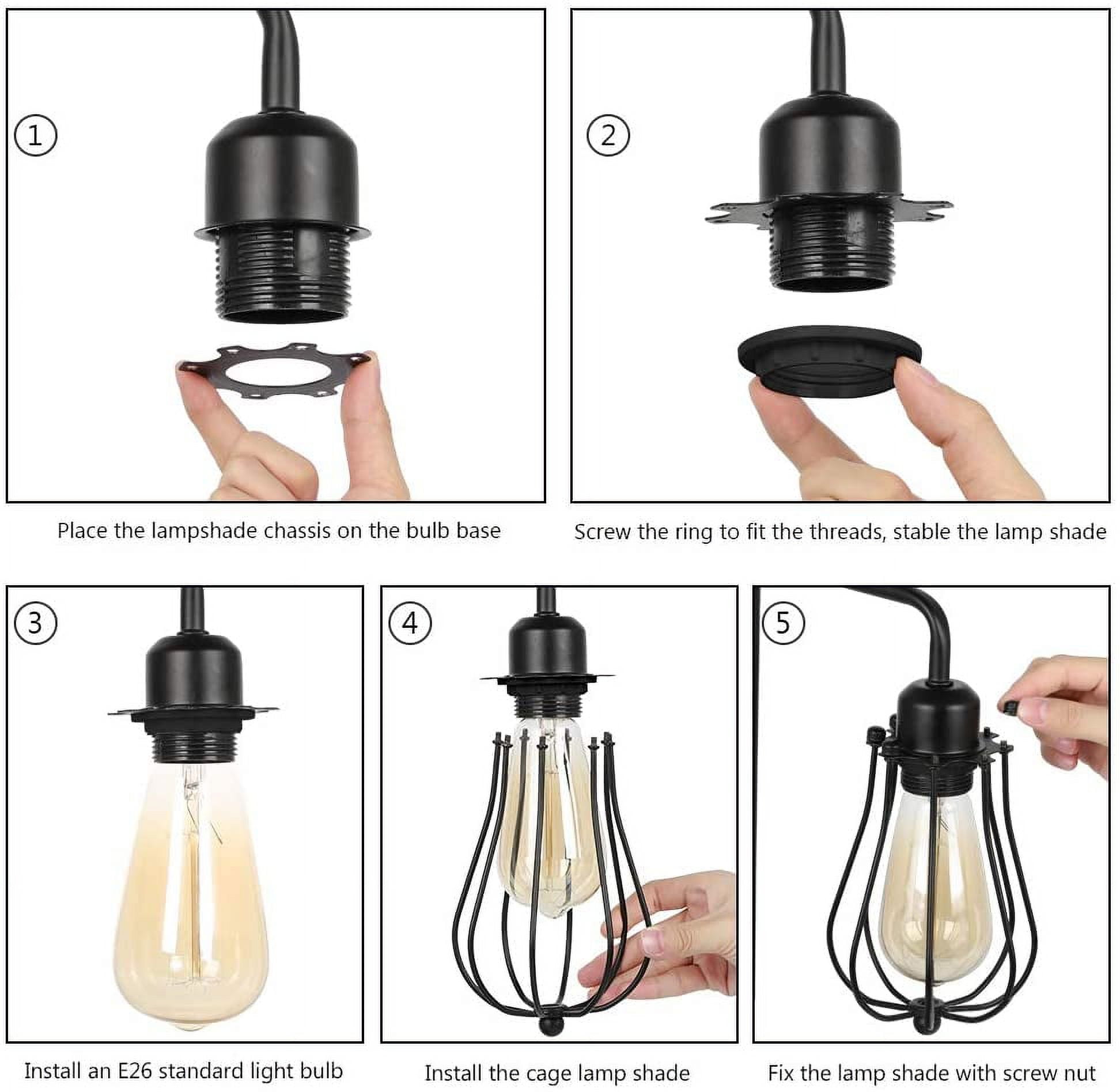 ①

Place the lampshade chassis on the bulb base

②

Screw the ring to fit the threads, stable the lamp shade

③

Install an E26 standard light bulb

④

Install the cage lamp shade

⑤

Fix the lamp shade with screw nut