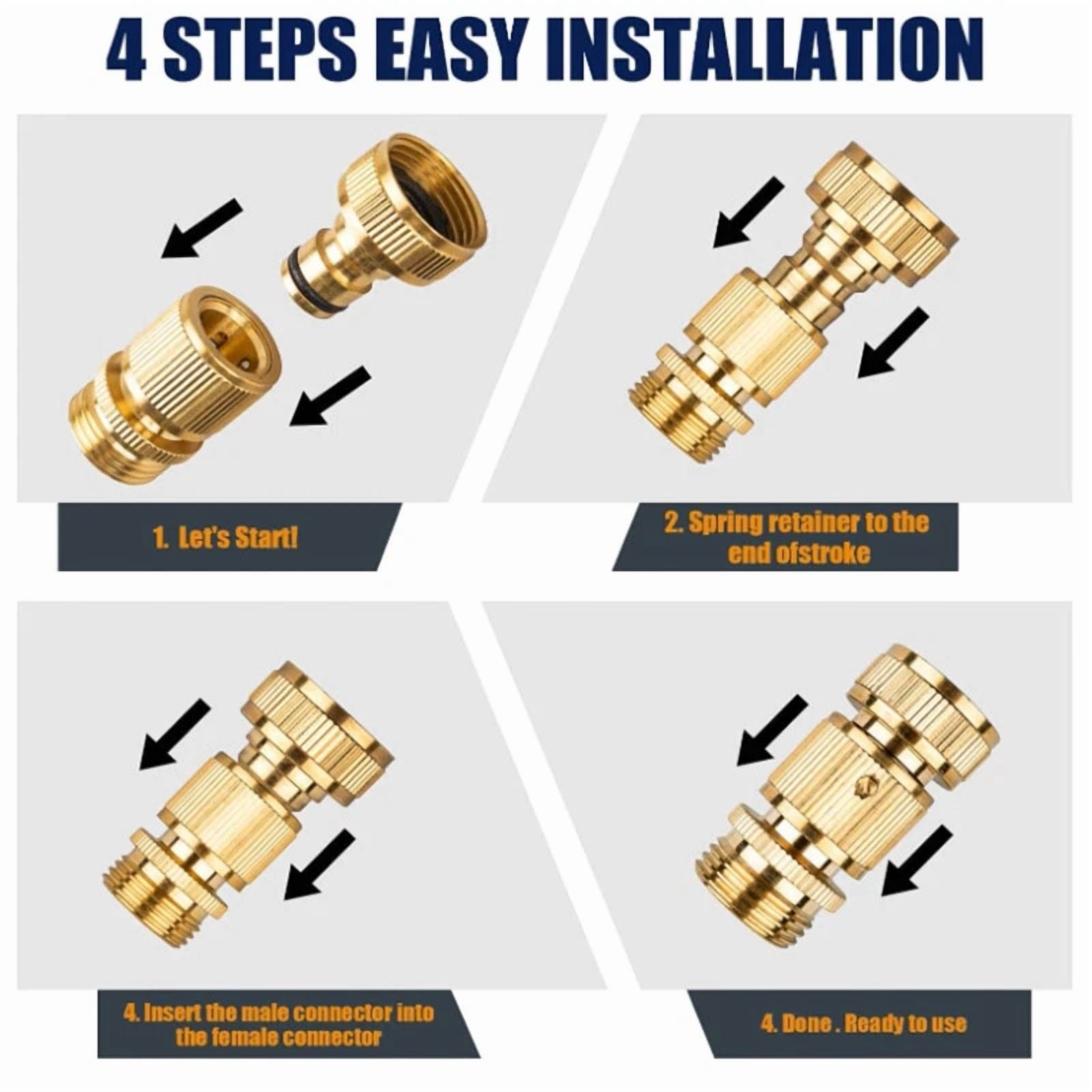 4 STEPS EASY INSTALLATION

1. Let's Start!

2. Spring retainer to the end ofstroke

4. Insert the male connector into the female connector

4. Done . Ready to use