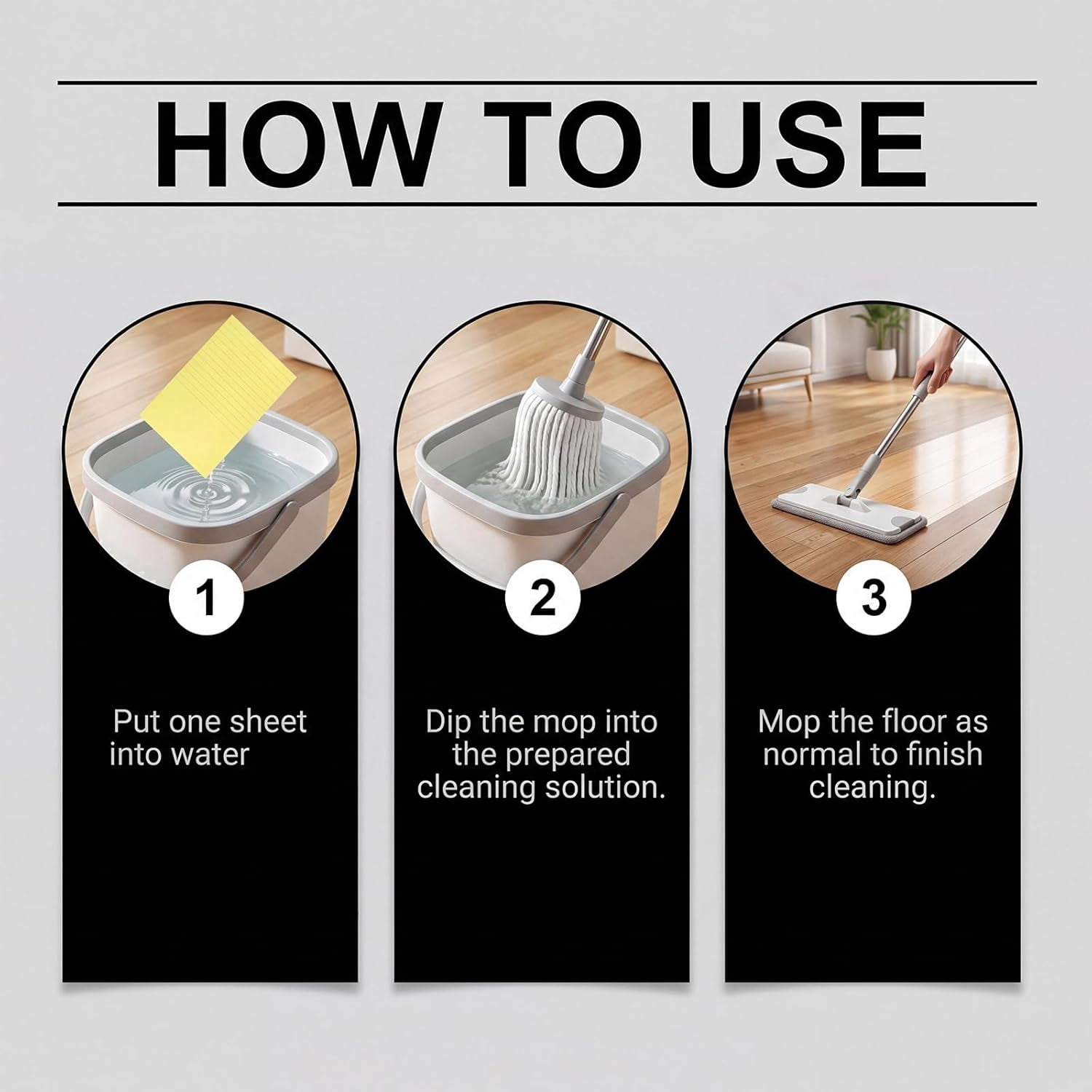 HOW TO USE

1

Put one sheet into water

2

Dip the mop into the prepared cleaning solution.

3

Mop the floor as normal to finish cleaning.