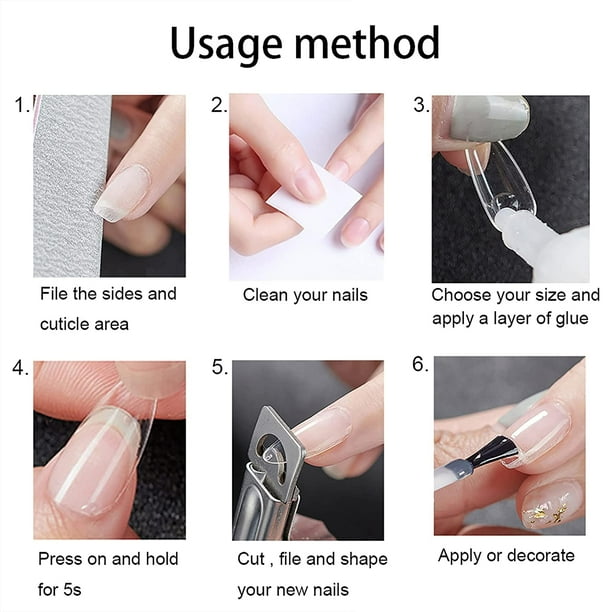 Usage method

1.

File the sides and cuticle area

2.

Clean your nails

3.

Choose your size and apply a layer of glue

4.

Press on and hold for 5s

5.

Cut , file and shape your new nails

6.

Apply or decorate