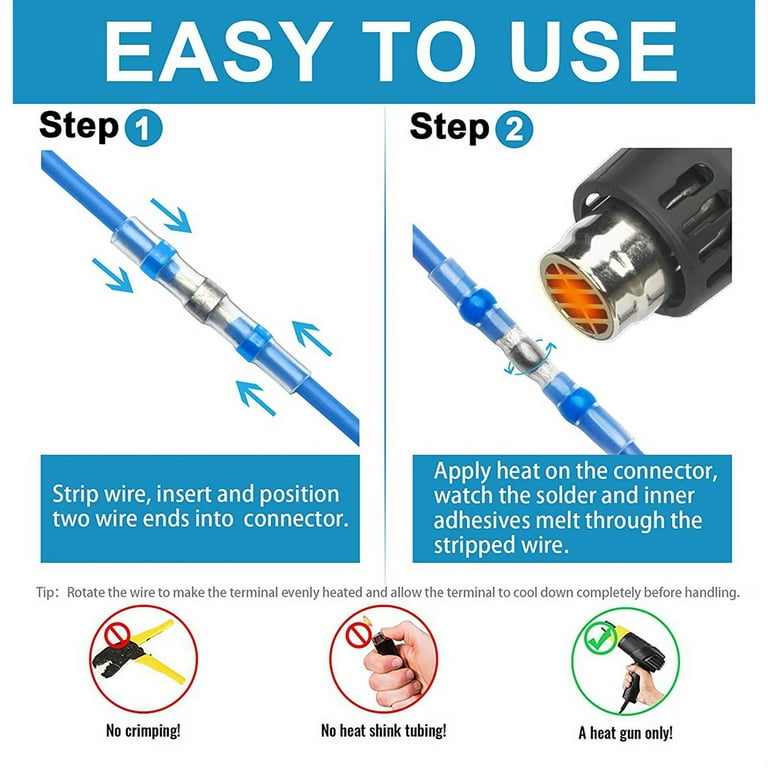 EASY TO USE

Step 1

Strip wire, insert and position two wire ends into connector.

Step 2

Apply heat on the connector, watch the solder and inner adhesives melt through the stripped wire.

Tip: Rotate the wire to make the terminal evenly heated and allow the terminal to cool down completely before handling.

No crimping!

No heat shink tubing!

A heat gun only!