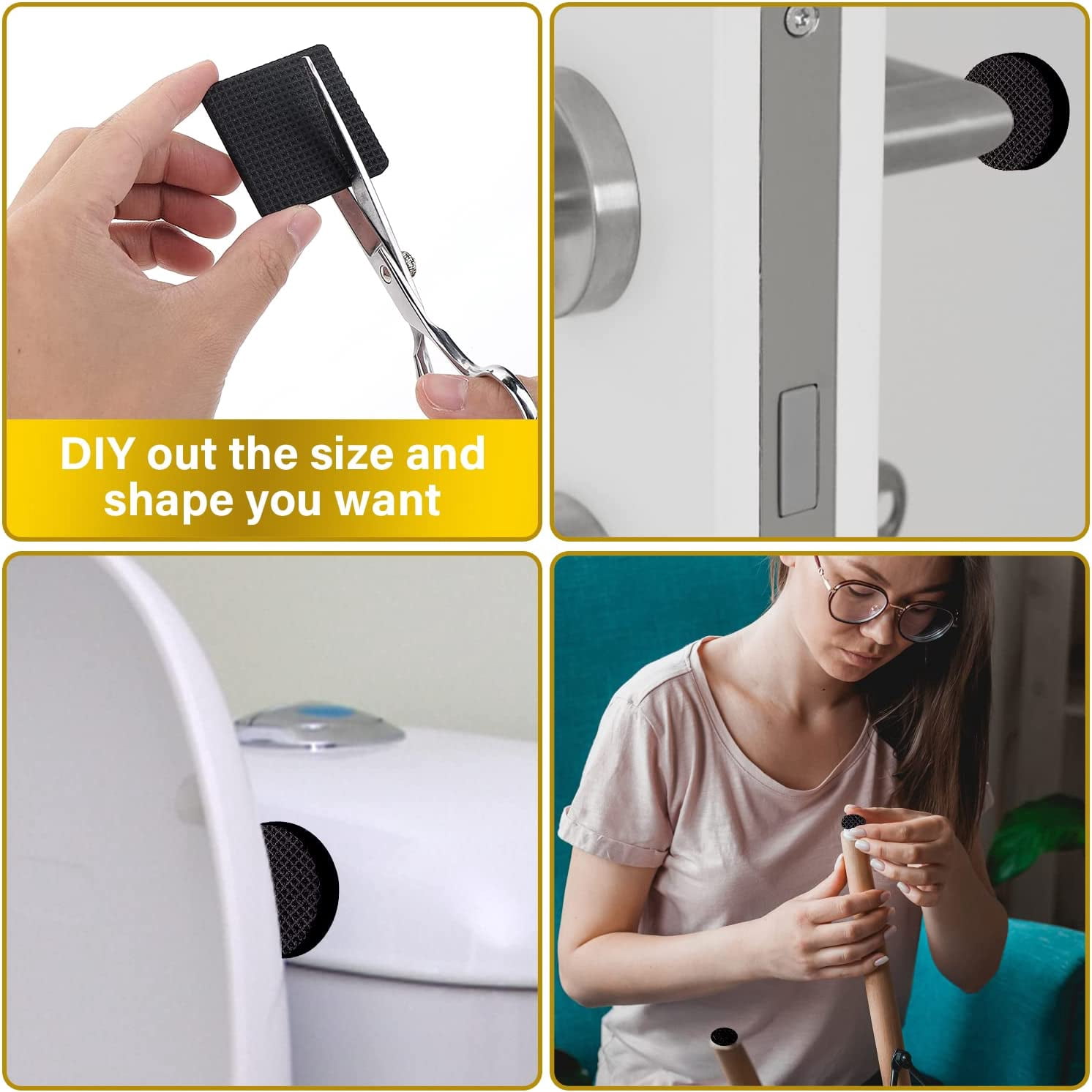 DIY out the size and shape you want