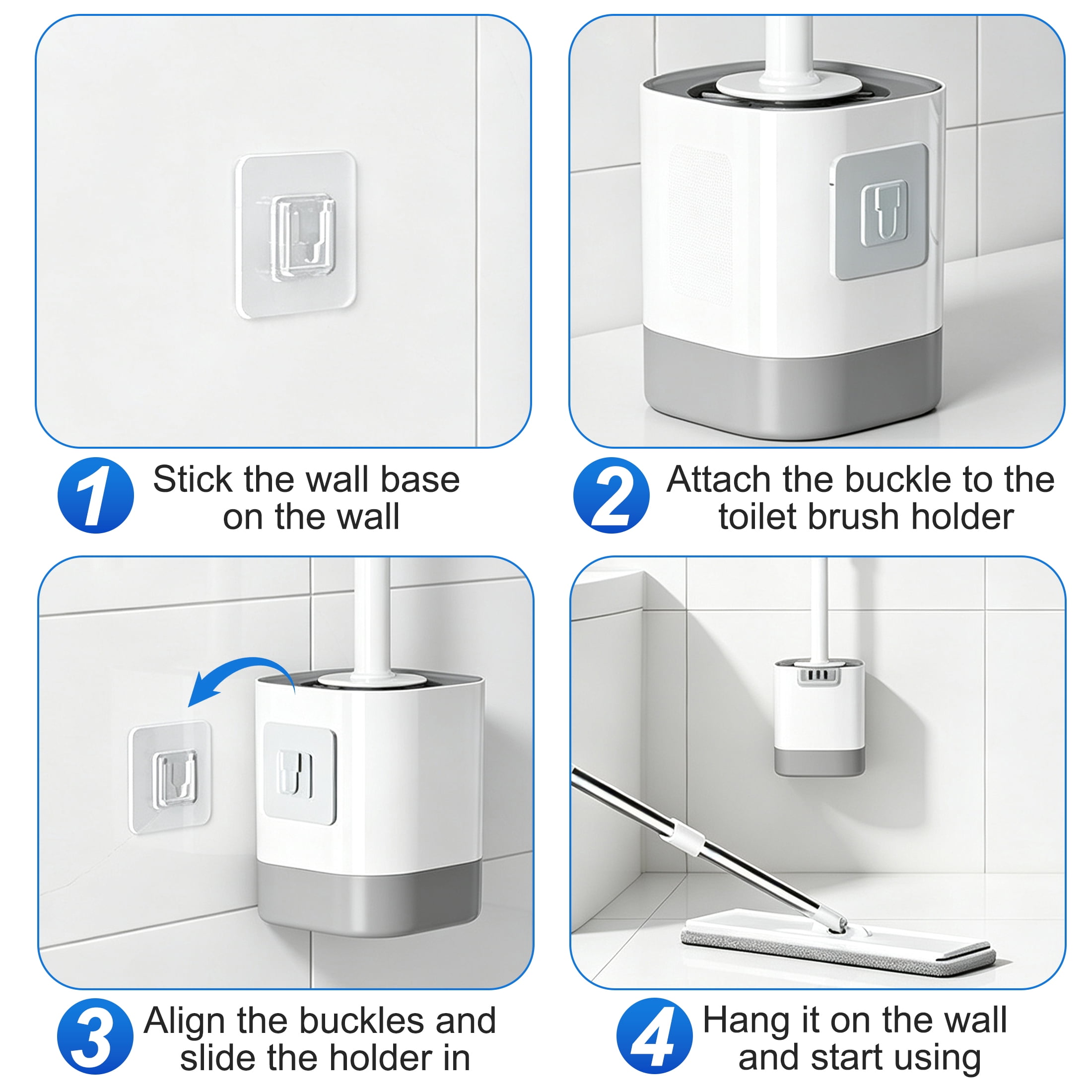 1 Stick the wall base on the wall

2 Attach the buckle to the toilet brush holder

3 Align the buckles and slide the holder in

4 Hang it on the wall and start using