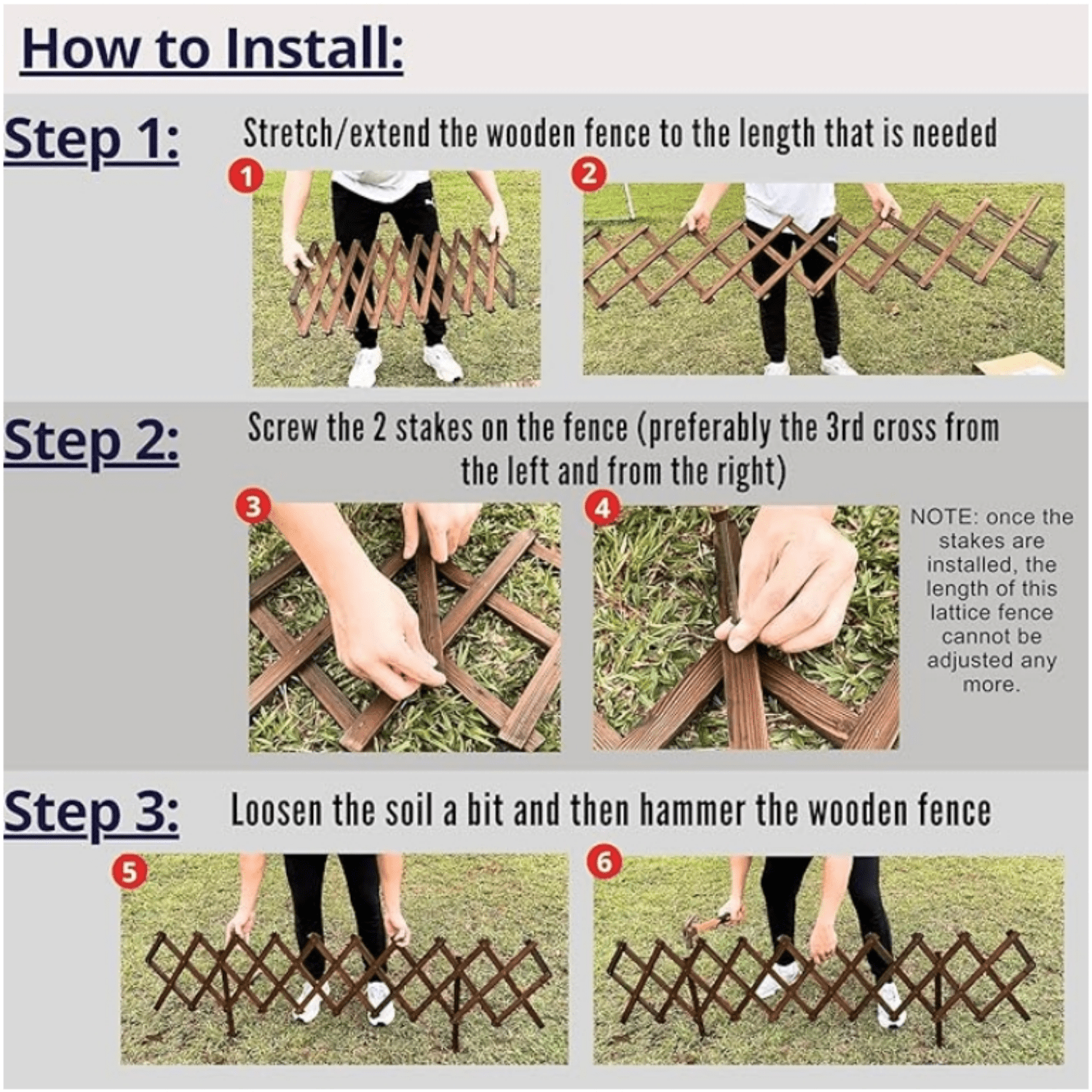 How to Install:

Step 1: Stretch/extend the wooden fence to the length that is needed

1

2

Step 2: Screw the 2 stakes on the fence (preferably the 3rd cross from the left and from the right)

3

4

NOTE: once the stakes are installed, the length of this lattice fence cannot be adjusted any more.

Step 3: Loosen the soil a bit and then hammer the wooden fence

5

6