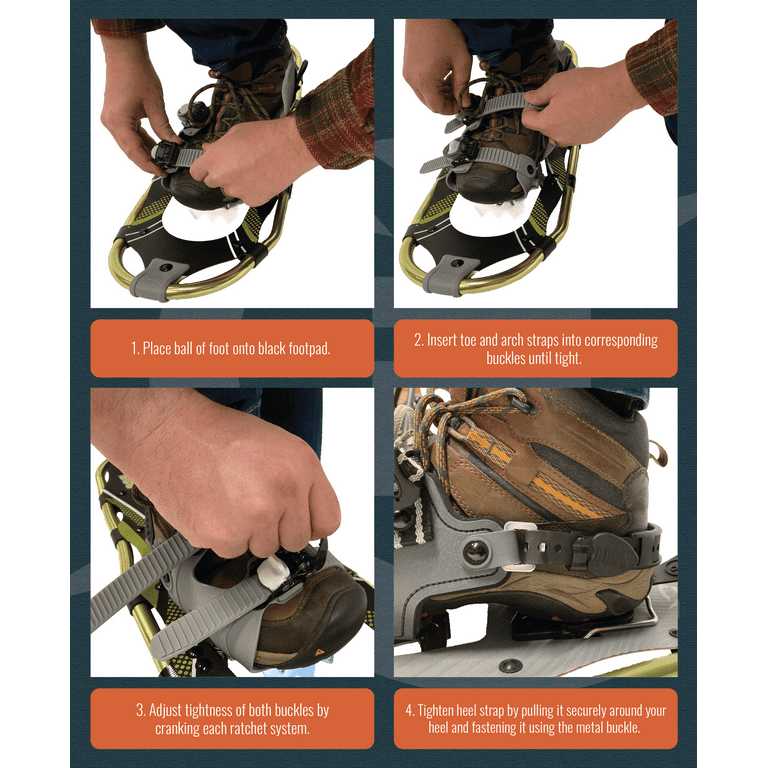 1. Place ball of foot onto black footpad.

2. Insert toe and arch straps into corresponding buckles until tight.

3. Adjust tightness of both buckles by cranking each ratchet system.

4. Tighten heel strap by pulling it securely around your heel and fastening it using the metal buckle.