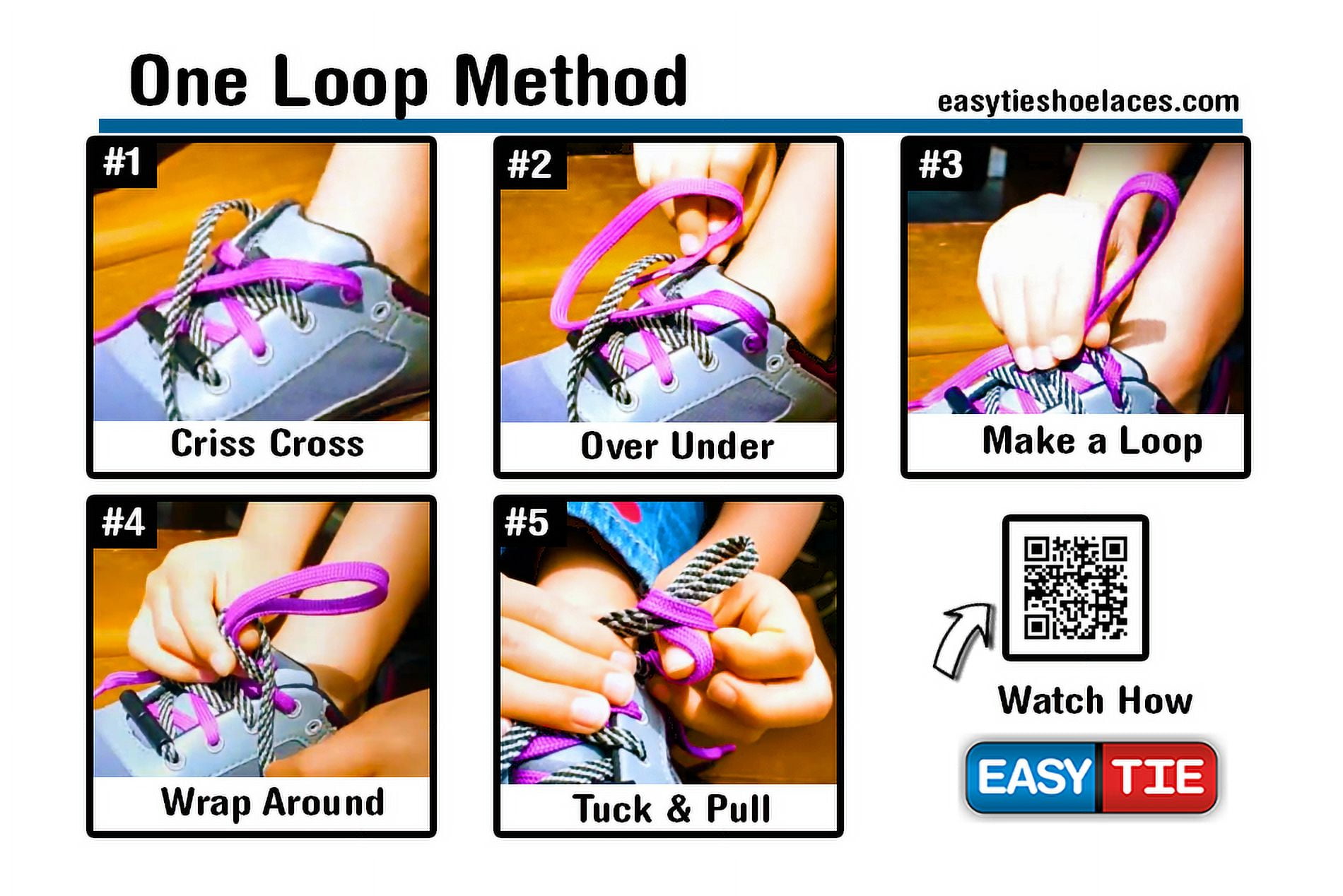 One Loop Method

easytieshoelaces.com

#1
Criss Cross

#2
Over Under

#3
Make a Loop

#4
Wrap Around

#5
Tuck & Pull

Watch How

EASY TIE