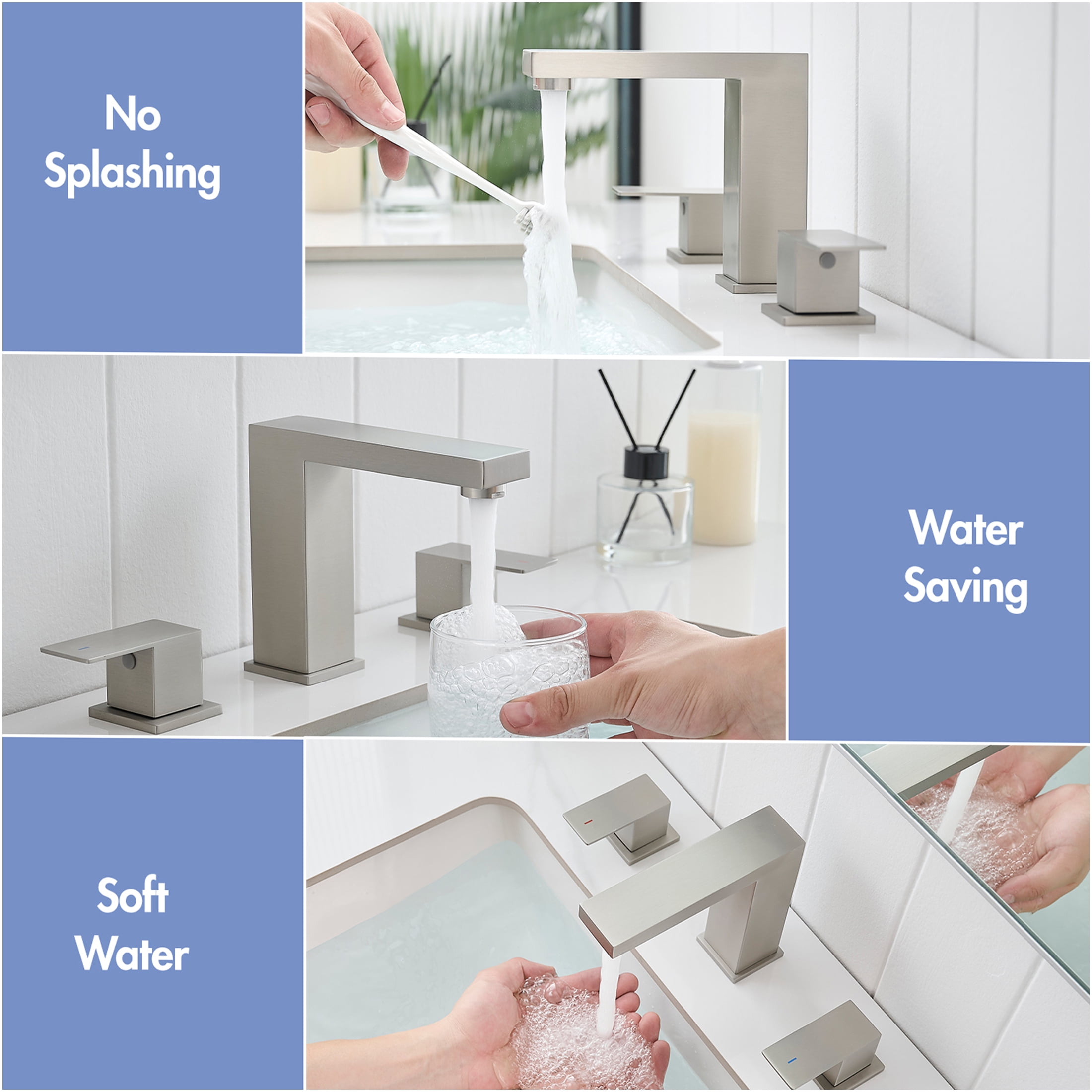 No
Splashing

Water
Saving

Soft
Water