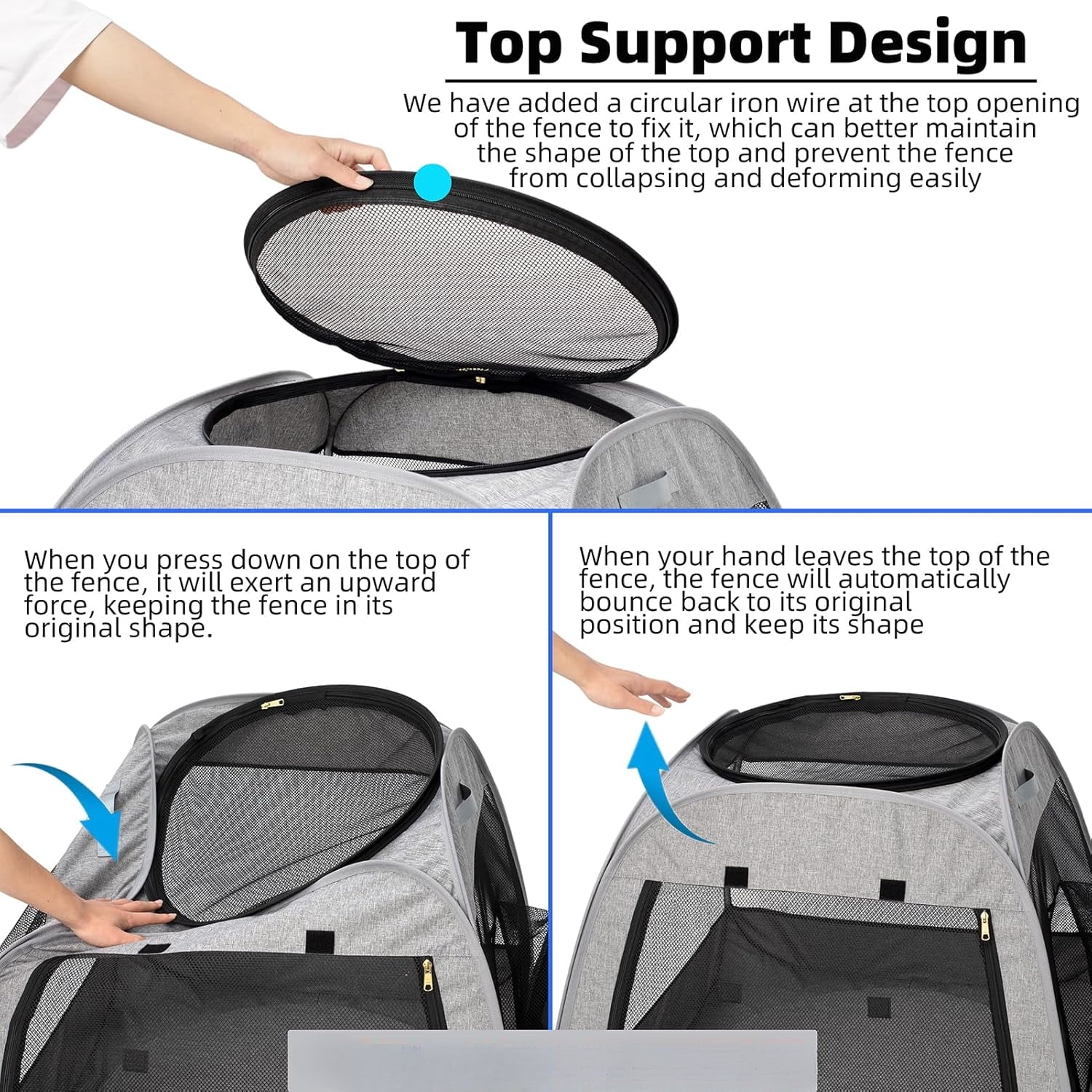 Top Support Design

We have added a circular iron wire at the top opening of the fence to fix it, which can better maintain the shape of the top and prevent the fence from collapsing and deforming easily

When you press down on the top of the fence, it will exert an upward force, keeping the fence in its original shape.

When your hand leaves the top of the fence, the fence will automatically bounce back to its original position and keep its shape