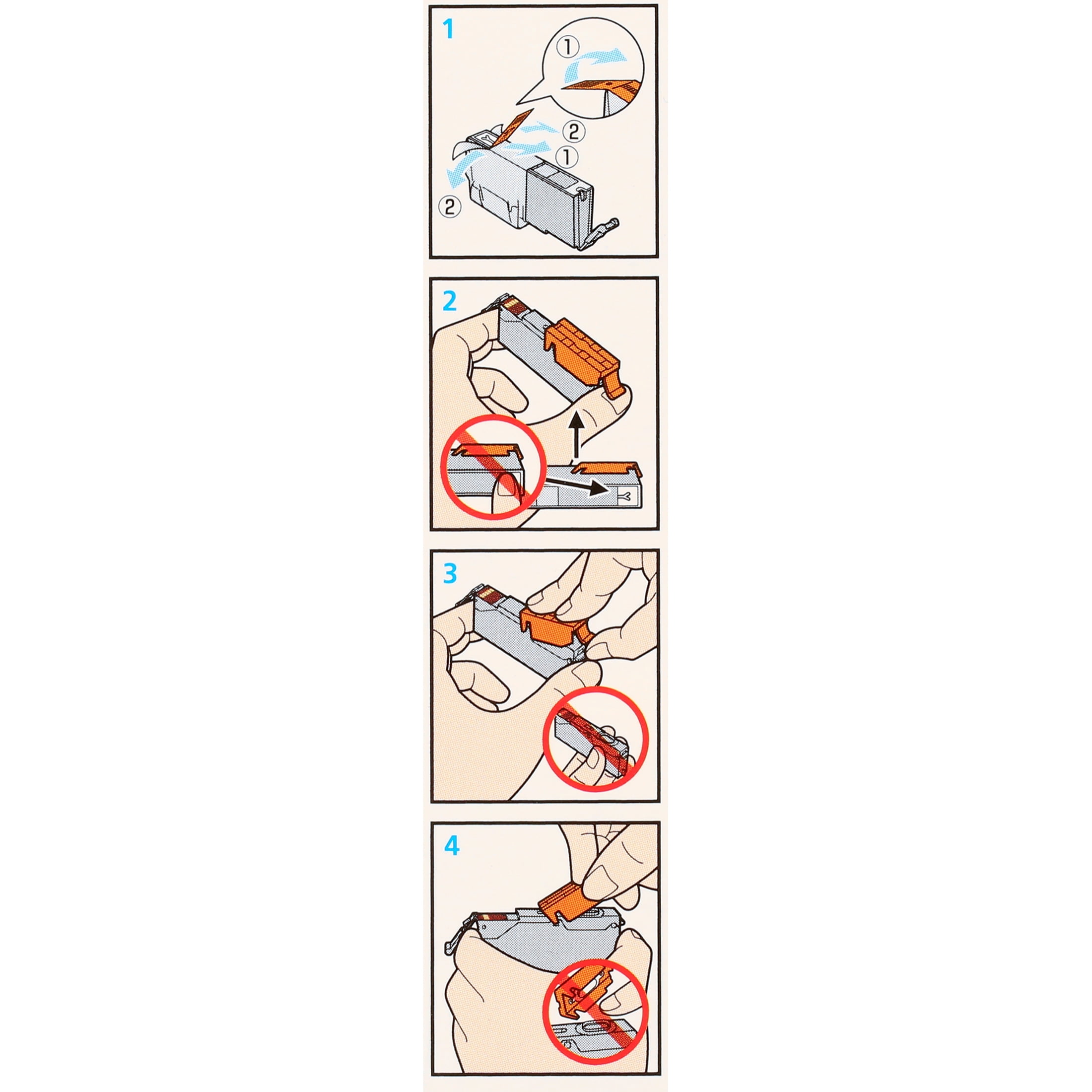 1

①

②

①

②

2

3

4