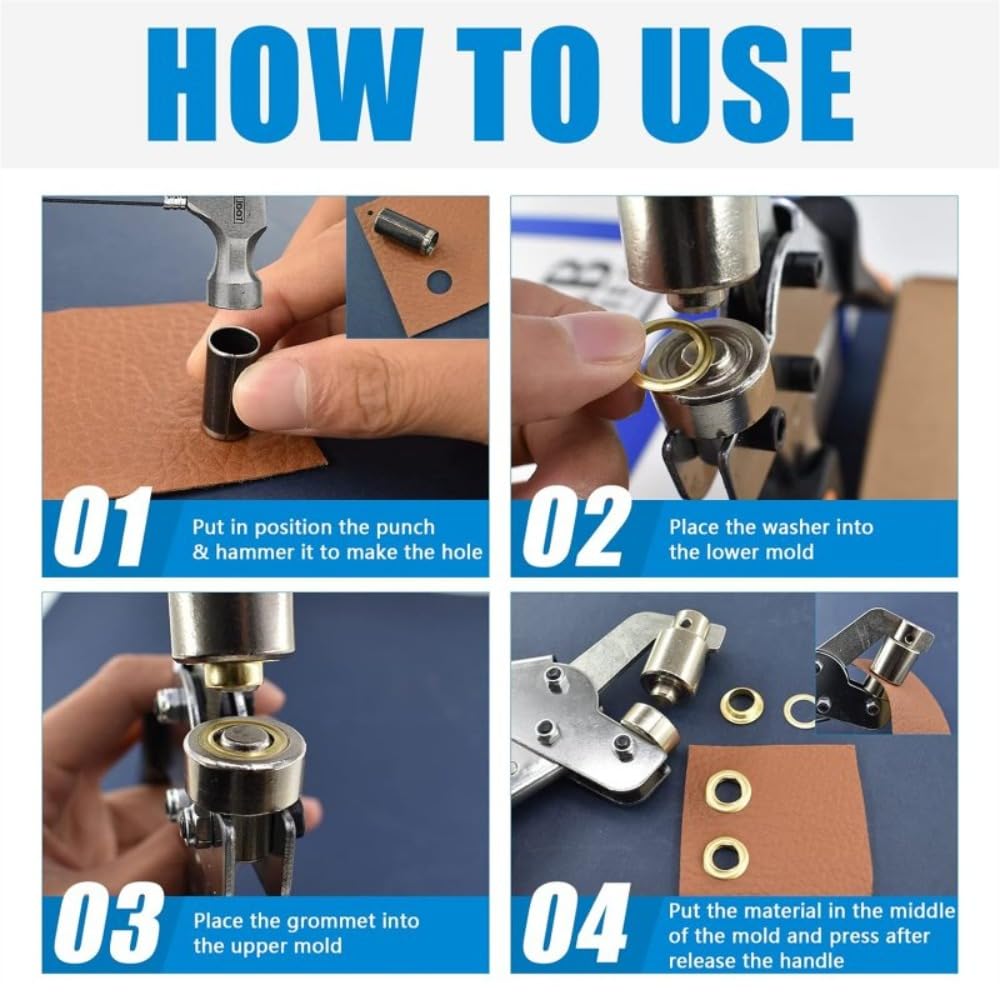 HOW TO USE

01 Put in position the punch & hammer it to make the hole

02 Place the washer into the lower mold

03 Place the grommet into the upper mold

04 Put the material in the middle of the mold and press after release the handle