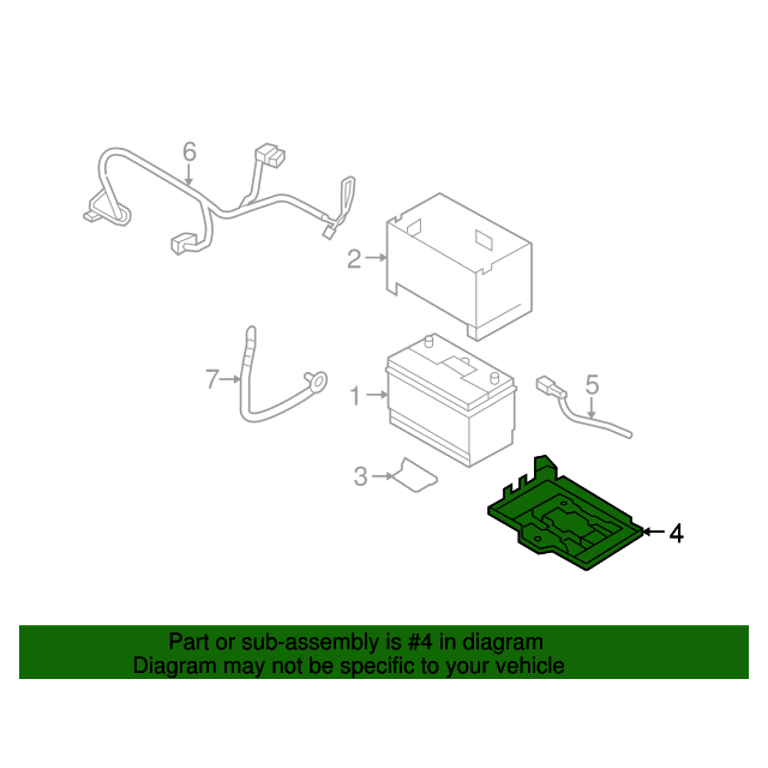 6

2

7

1

5

3

4

Part or sub-assembly is #4 in diagram
Diagram may not be specific to your vehicle