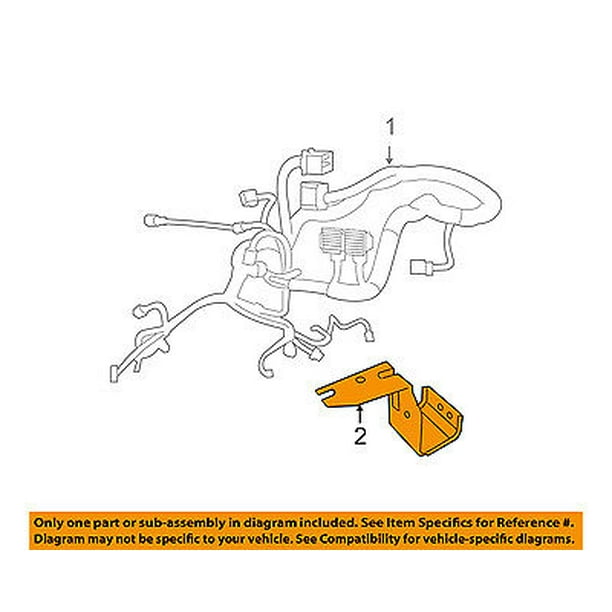 1

2

Only one part or sub-assembly in diagram included. See Item Specifics for Reference #.
Diagram may not be specific to your vehicle. See Compatibility for vehicle-specific diagrams.