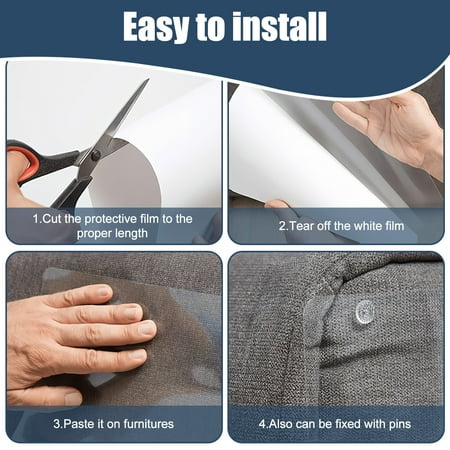 Easy to install

1.Cut the protective film to the proper length

2.Tear off the white film

3.Paste it on furnitures

4.Also can be fixed with pins