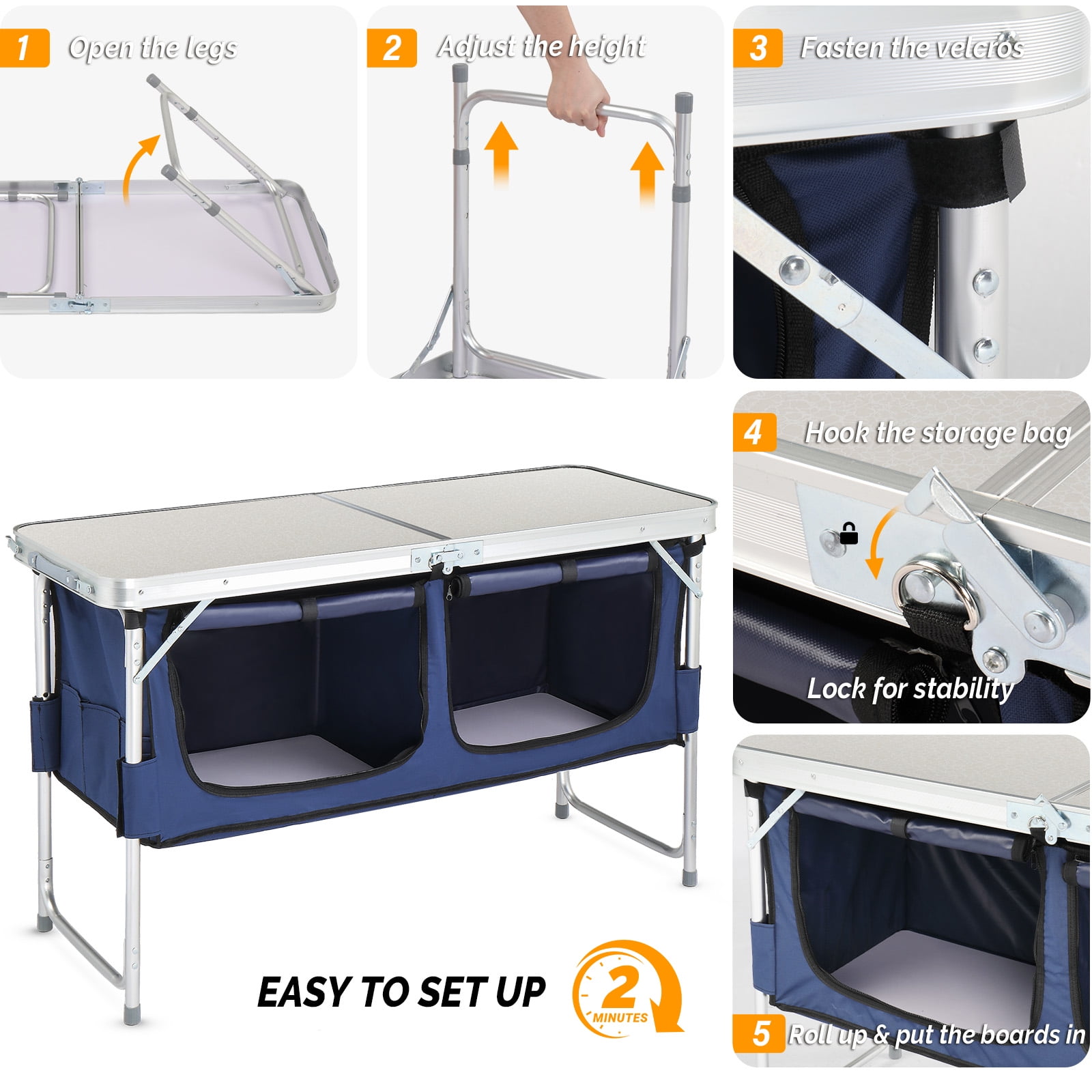 1 Open the legs

2 Adjust the height

3 Fasten the velcros

4 Hook the storage bag

Lock for stability

EASY TO SET UP

2 MINUTES

5 Roll up & put the boards in