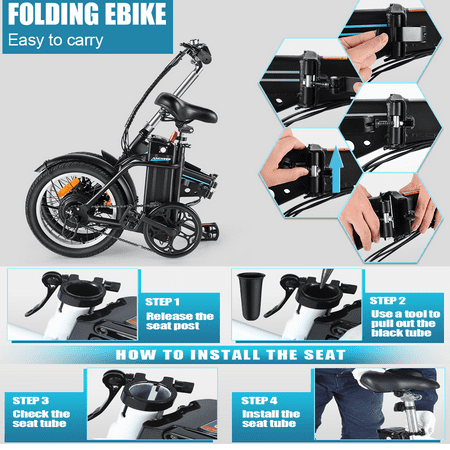 FOLDING EBIKE
Easy to carry

ANCHEER

STEP 1
Release the seat post

STEP 2
Use a tool to pull out the black tube

HOW TO INSTALL THE SEAT

STEP 3
Check the seat tube

STEP 4
Install the seat tube