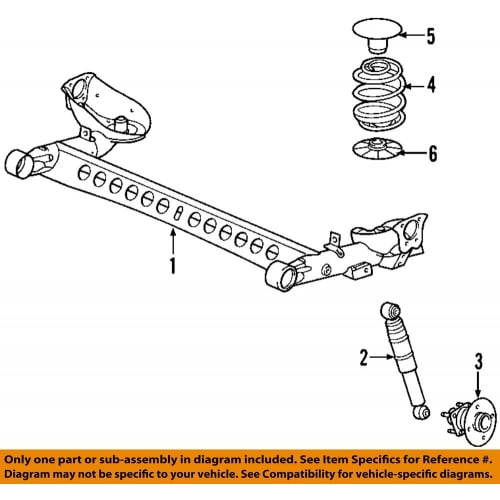 5
4
6
1
2
3
Only one part or sub-assembly in diagram included. See Item Specifics for Reference #. Diagram may not be specific to your vehicle. See Compatibility for vehicle-specific diagrams.