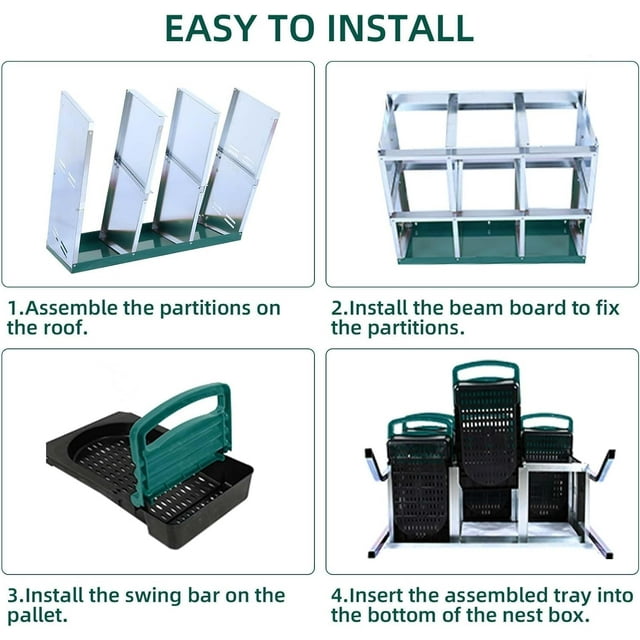 EASY TO INSTALL

1.Assemble the partitions on the roof.

2.Install the beam board to fix the partitions.

3.Install the swing bar on the pallet.

4.Insert the assembled tray into the bottom of the nest box.