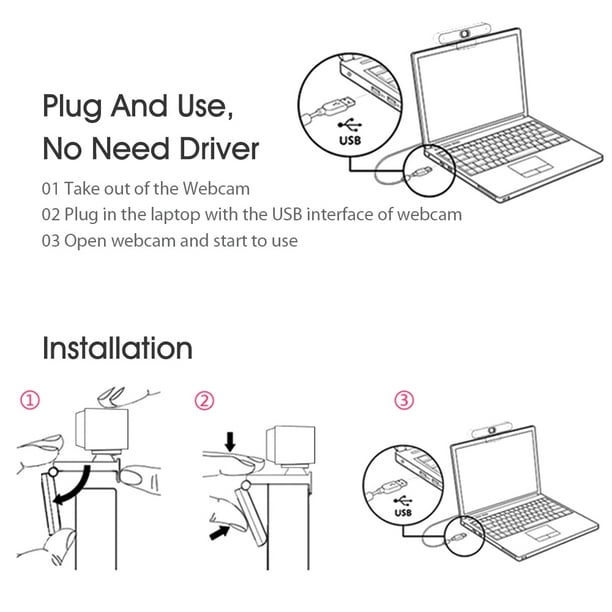 Plug And Use,
No Need Driver

USB

01 Take out of the Webcam
02 Plug in the laptop with the USB interface of webcam
03 Open webcam and start to use

Installation

①

②

③

USB